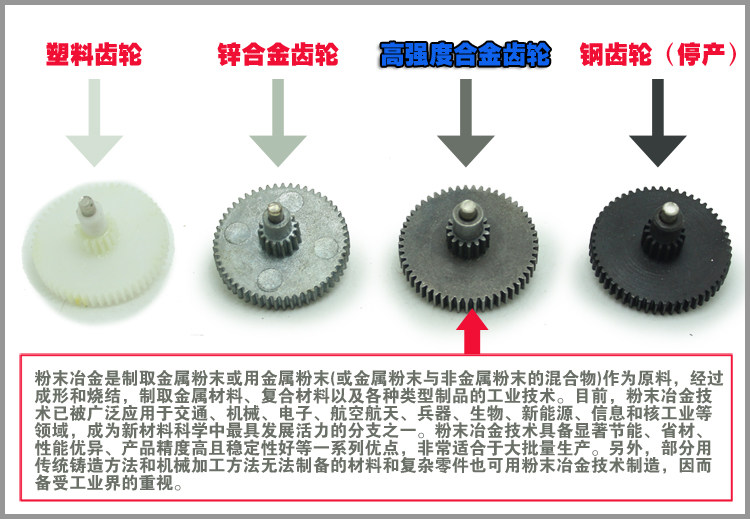 塑料齿轮

锌合金齿轮

高强度合金齿轮

钢齿轮（停产）

粉末冶金是制取金属粉末或用金属粉末(或金属粉末与非金属粉末的混合物)作为原料，经过成形和烧结，制取金属材料、复合材料以及各种类型制品的工业技术。目前，粉末冶金技术已被广泛应用于交通、机械、电子、航空航天、兵器、生物、新能源、信息和核工业等领域，成为新材料科学中最具发展活力的分支之一。粉末冶金技术具备显著节能、省材、性能优异、产品精度高且稳定性好等一系列优点，非常适合于大批量生产。另外，部分用传统铸造方法和机械加工方法无法制备的材料和复杂零件也可用粉末冶金技术制造，因而备受工业界的重视。