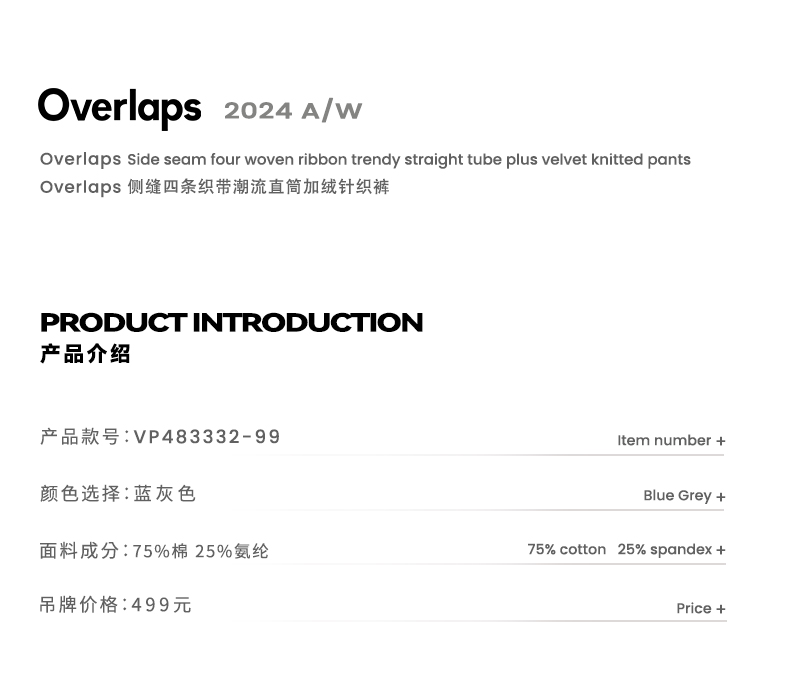 Overlaps 2024 A/W

Overlaps Side seam four woven ribbon trendy straight tube plus velvet knitted pants
Overlaps 侧缝四条织带潮流直筒加绒针织裤

PRODUCT INTRODUCTION
产品介绍

产品款号：VP483332-99
Item number +

颜色选择：蓝灰色
Blue Grey +

面料成分：75%棉 25%氨纶
75% cotton 25% spandex +

吊牌价格：499元
Price +