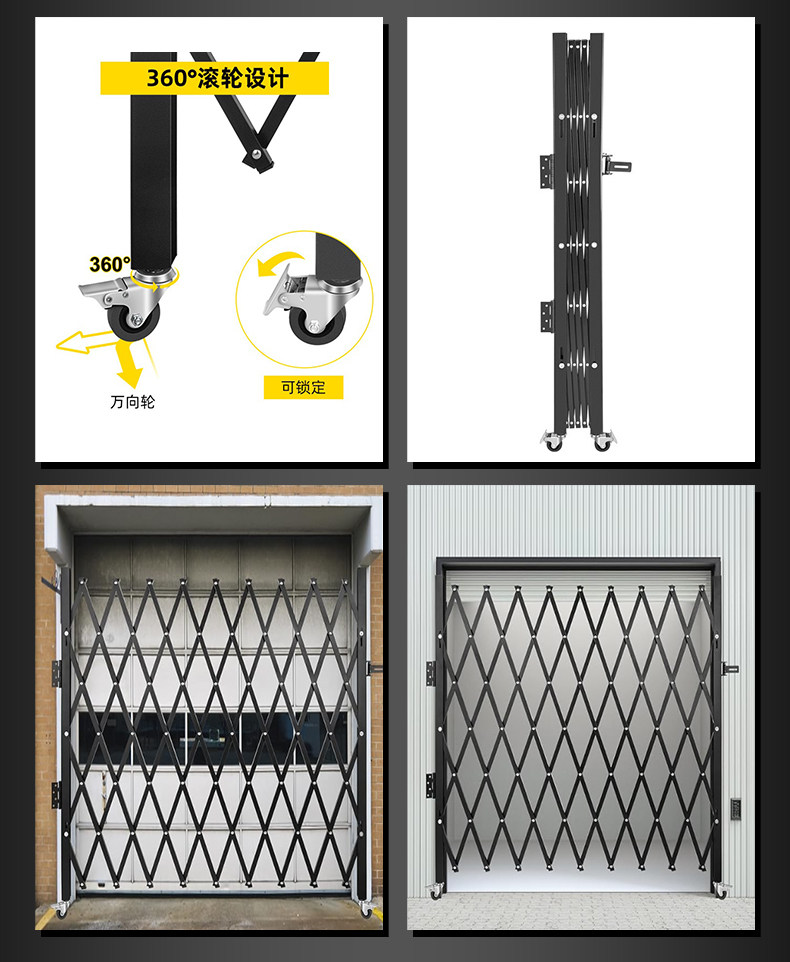 360°滚轮设计

360°

万向轮

可锁定