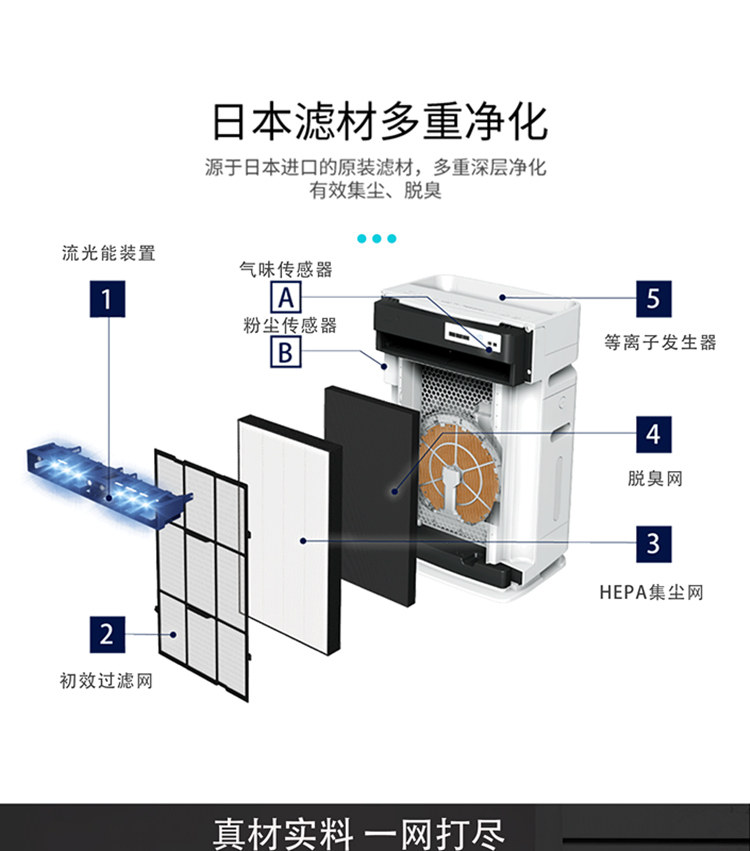 日本滤材多重净化

源于日本进口的原装滤材，多重深层净化
有效集尘、脱臭

流光能装置
1

气味传感器
A
粉尘传感器
B

5
等离子发生器

4
脱臭网

3
HEPA集尘网

2
初效过滤网

真材实料 一网打尽