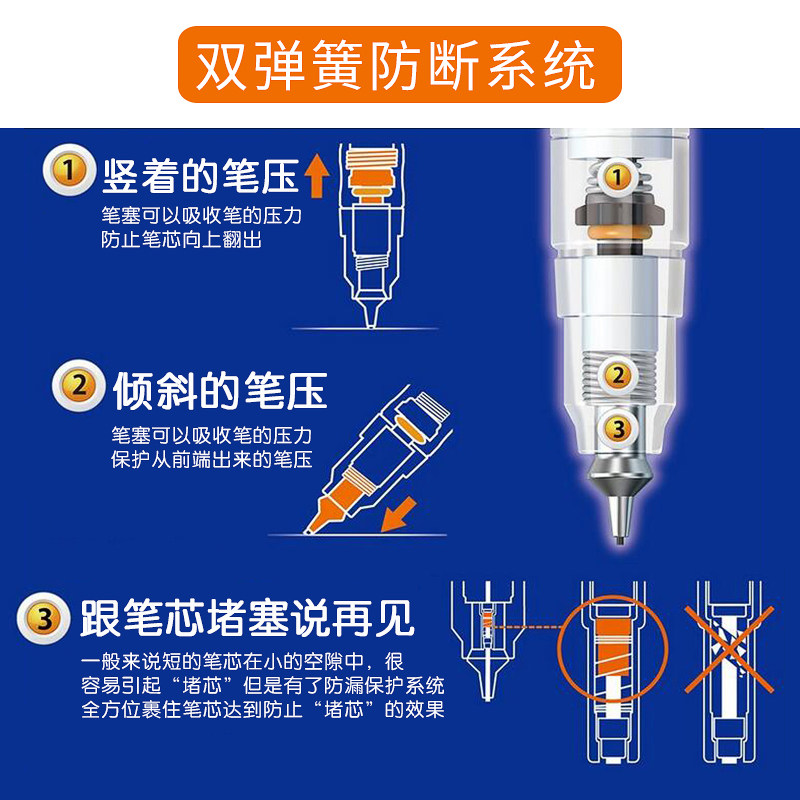 双弹簧防断系统

1 竖着的笔压
笔塞可以吸收笔的压力
防止笔芯向上翻出

2 倾斜的笔压
笔塞可以吸收笔的压力
保护从前端出来的笔压

3 跟笔芯堵塞说再见
一般来说短的笔芯在小的空隙中，很容易引起“堵芯”但是有了防漏保护系统全方位裹住笔芯达到防止“堵芯”的效果

1
2
3