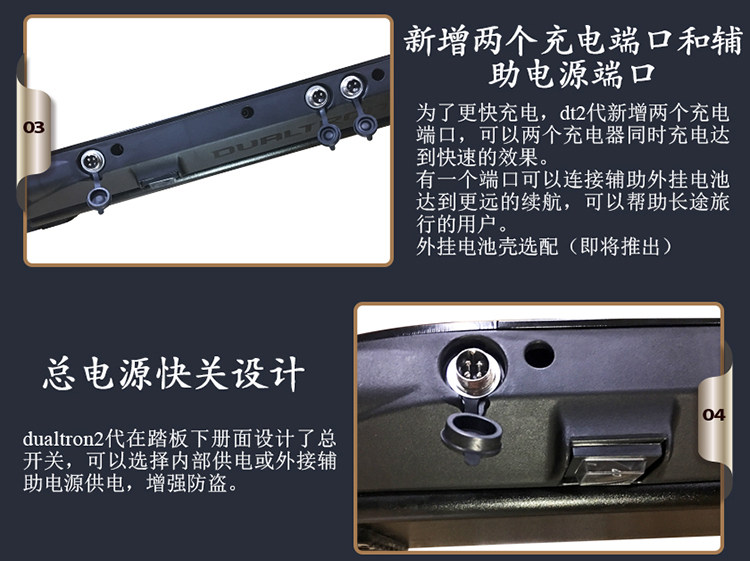 03

DUALTRO

新增两个充电端口和辅助电源端口

为了更快充电，dt2代新增两个充电端口，可以两个充电器同时充电达到快速的效果。
有一个端口可以连接辅助外挂电池达到更远的续航，可以帮助长途旅行的用户。
外挂电池壳选配（即将推出）

总电源快关设计

dualtron2代在踏板下册面设计了总开关，可以选择内部供电或外接辅助电源供电，增强防盗。

04