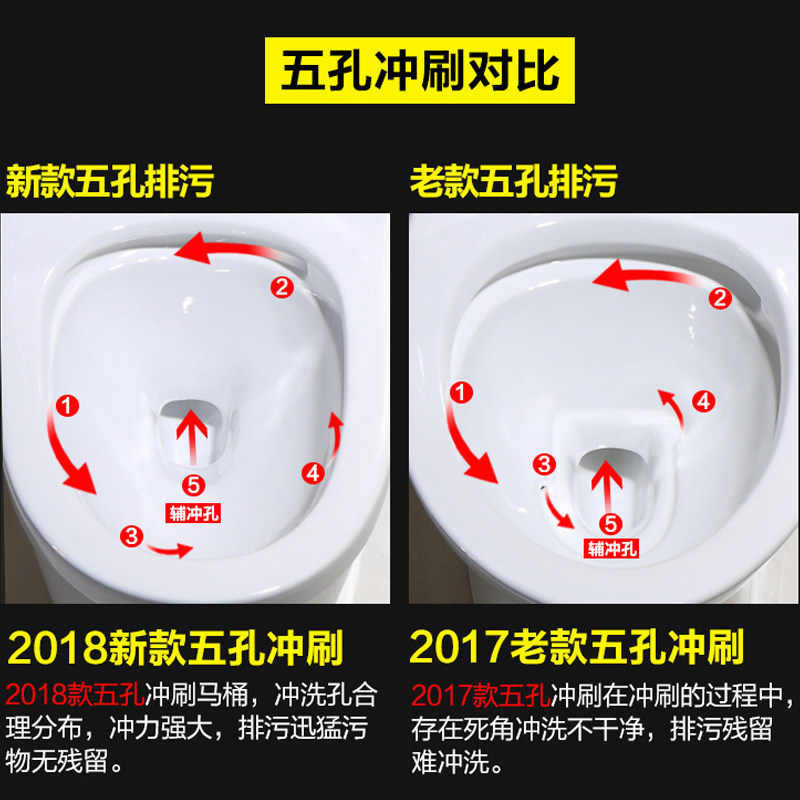 五孔冲刷对比

新款五孔排污

2
1
4
5
辅冲孔
3

2018新款五孔冲刷

2018款五孔冲刷马桶，冲洗孔合理分布，冲力强大，排污迅猛污物无残留。

老款五孔排污

2
1
4
3
5
辅冲孔

2017老款五孔冲刷

2017款五孔冲刷在冲刷的过程中，存在死角冲洗不干净，排污残留难冲洗。