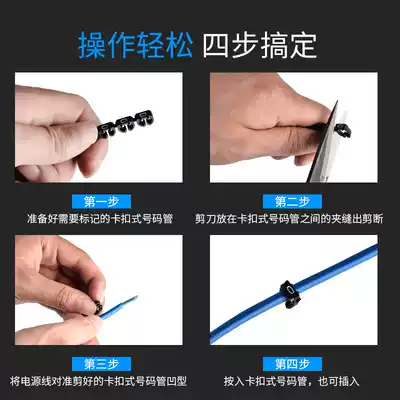 操作轻松 四步搞定

第一步
准备好需要标记的卡扣式号码管

第二步
剪刀放在卡扣式号码管之间的夹缝出剪断

第三步
将电源线对准剪好的卡扣式号码管凹型

第四步
按入卡扣式号码管，也可插入