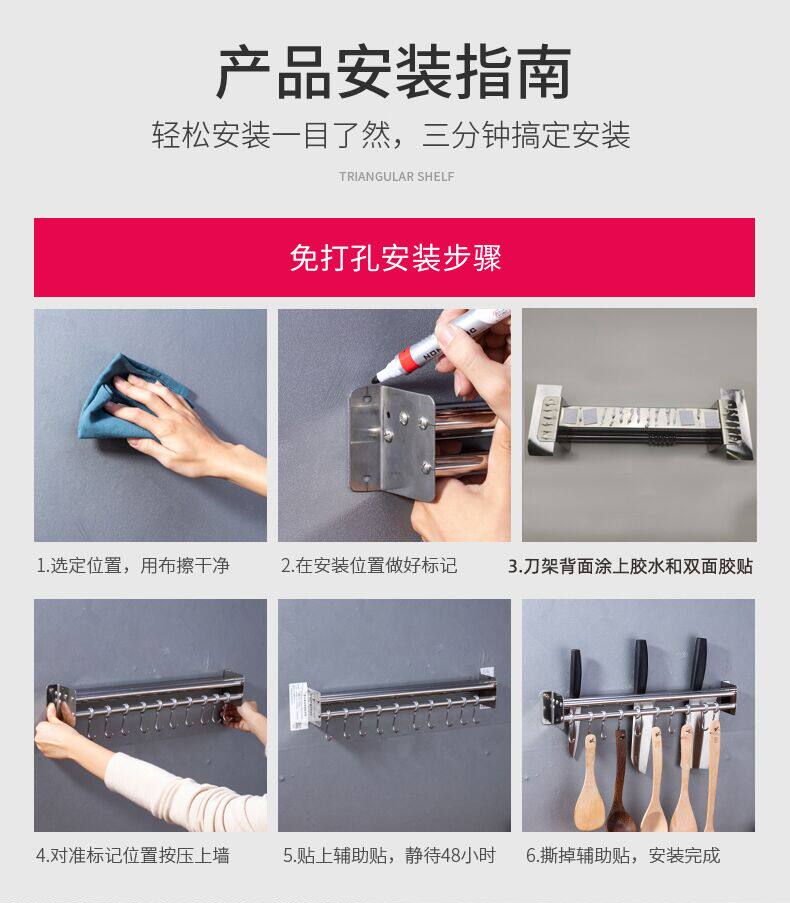 产品安装指南

轻松安装一目了然，三分钟搞定安装

TRIANGULAR SHELF

免打孔安装步骤

1.选定位置，用布擦干净

2.在安装位置做好标记

3.刀架背面涂上胶水和双面胶贴

4.对准标记位置按压上墙

5.贴上辅助贴，静待48小时

6.撕掉辅助贴，安装完成