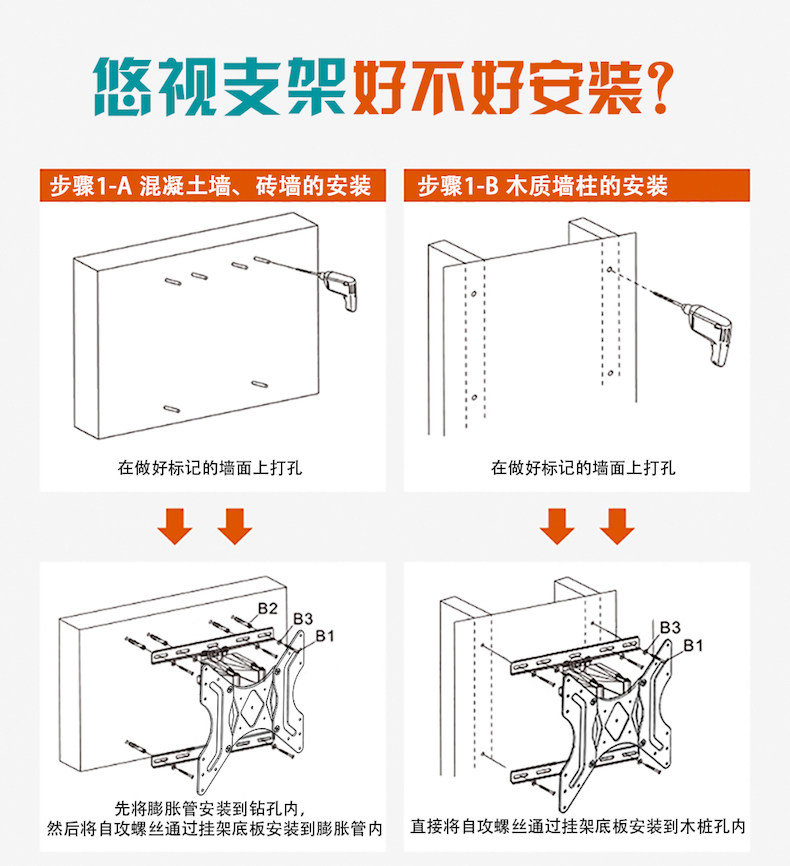 悠视支架好不好安装?

步骤1-A 混凝土墙、砖墙的安装

在做好标记的墙面上打孔

B2
B3
B1

先将膨胀管安装到钻孔内,
然后将自攻螺丝通过挂架底板安装到膨胀管内

步骤1-B 木质墙柱的安装

在做好标记的墙面上打孔

B3
B1

直接将自攻螺丝通过挂架底板安装到木桩孔内