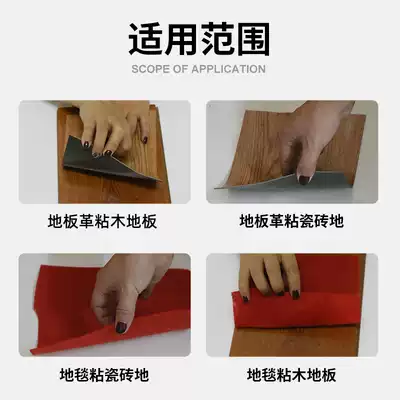 适用范围

SCOPE OF APPLICATION

地板革粘木地板

地板革粘瓷砖地

地毯粘瓷砖地

地毯粘木地板