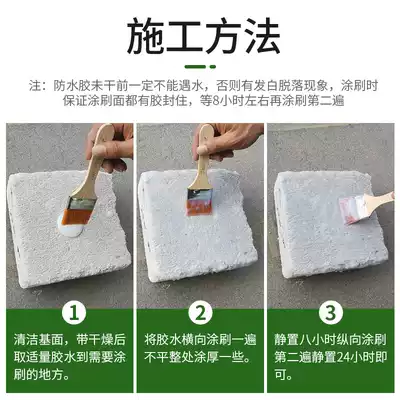 施工方法

注：防水胶未干前一定不能遇水，否则有发白脱落现象，涂刷时保证涂刷面都有胶封住，等8小时左右再涂刷第二遍

1
清洁基面，带干燥后取适量胶水到需要涂刷的地方。

2
将胶水横向涂刷一遍不平整处涂厚一些。

3
静置八小时纵向涂刷第二遍静置24小时即可。