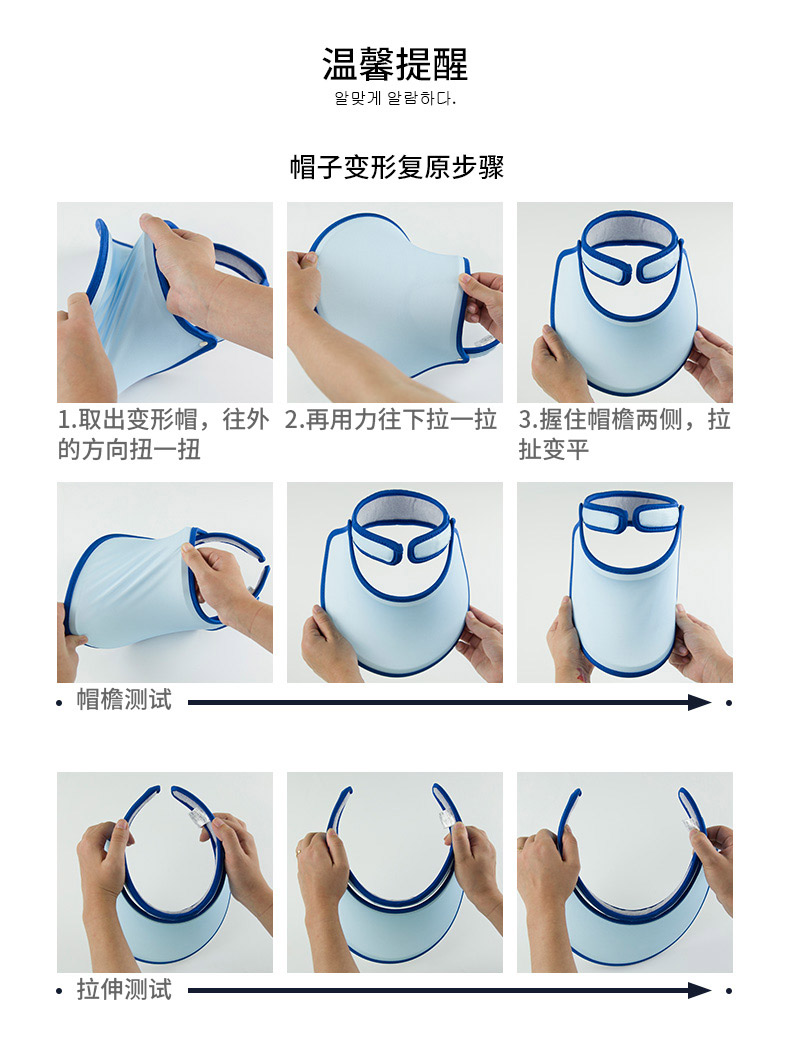 温馨提醒
알맞게 알람하다.

帽子变形复原步骤

1.取出变形帽，往外的方向扭一扭

2.再用力往下拉一拉

3.握住帽檐两侧，拉扯变平

帽檐测试

拉伸测试