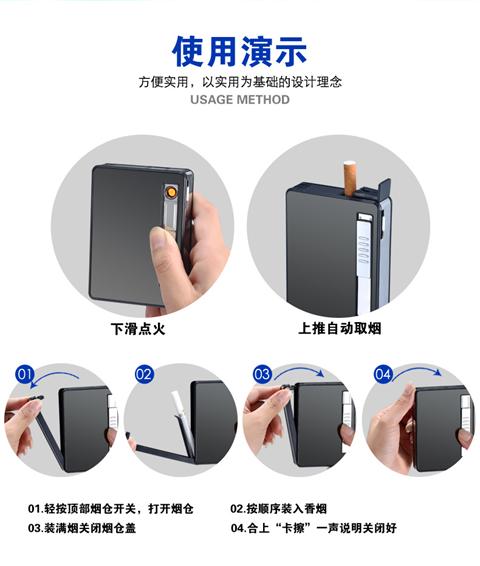 使用演示

方便实用，以实用为基础的设计理念

USAGE METHOD

下滑点火

上推自动取烟

01

02

03

04

01.轻按顶部烟仓开关，打开烟仓

02.按顺序装入香烟

03.装满烟关闭烟仓盖

04.合上“卡擦”一声说明关闭好