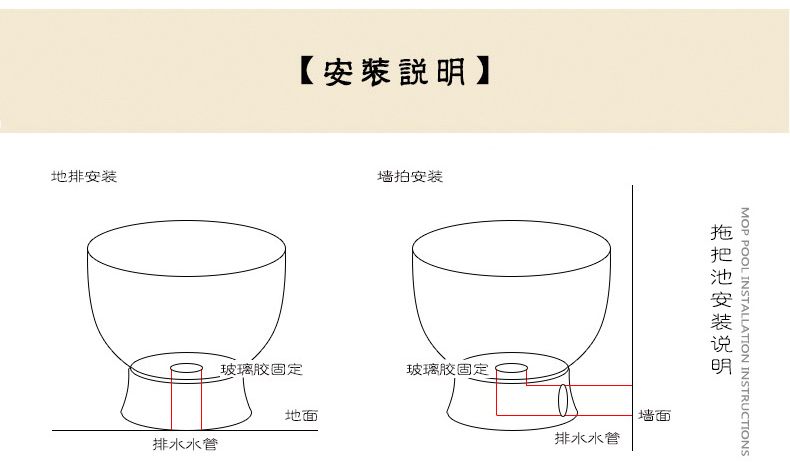 【安装説明】

地排安装

玻璃胶固定

地面

排水水管

墙拍安装

玻璃胶固定

墙面

排水水管

拖把池安装说明

MOP POOL INSTALLATION INSTRUCTIONS