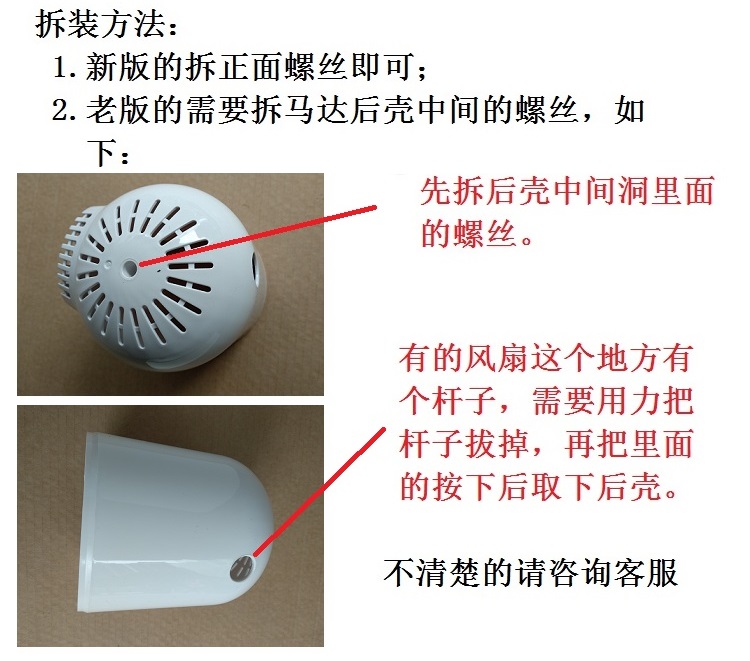 拆装方法：
1. 新版的拆正面螺丝即可；
2. 老版的需要拆马达后壳中间的螺丝，如下：

先拆后壳中间洞里面的螺丝。

有的风扇这个地方有个杆子，需要用力把杆子拔掉，再把里面的按下后取下后壳。

不清楚的请咨询客服