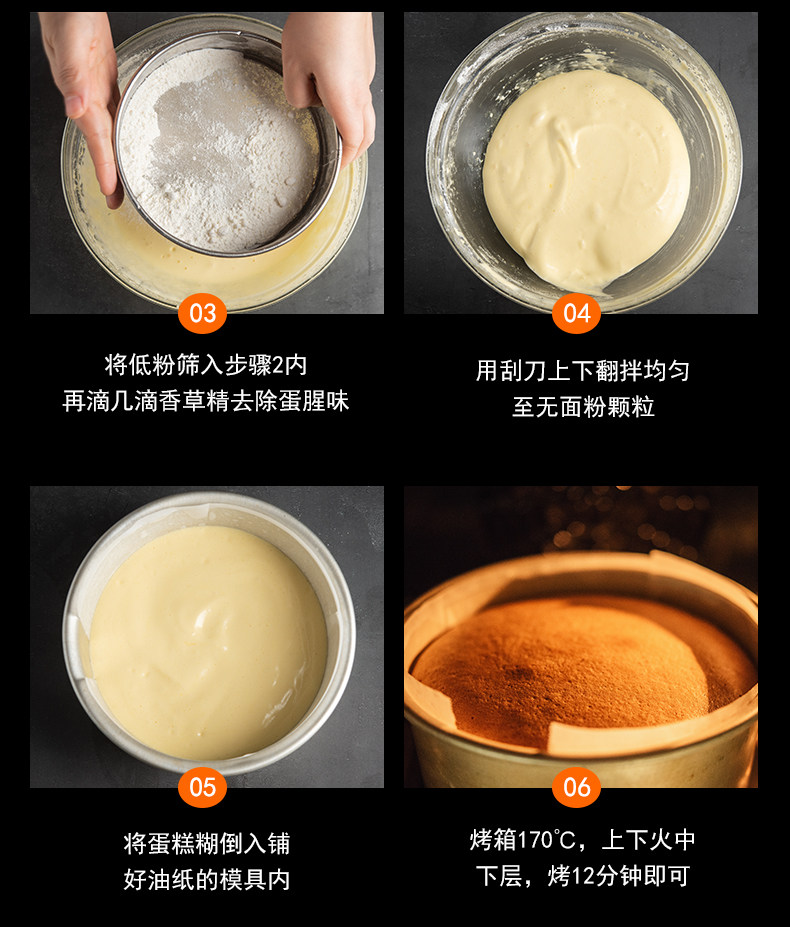 03

将低粉筛入步骤2内
再滴几滴香草精去除蛋腥味

04

用刮刀上下翻拌均匀
至无面粉颗粒

05

将蛋糕糊倒入铺
好油纸的模具内

06

烤箱170℃，上下火中
下层，烤12分钟即可