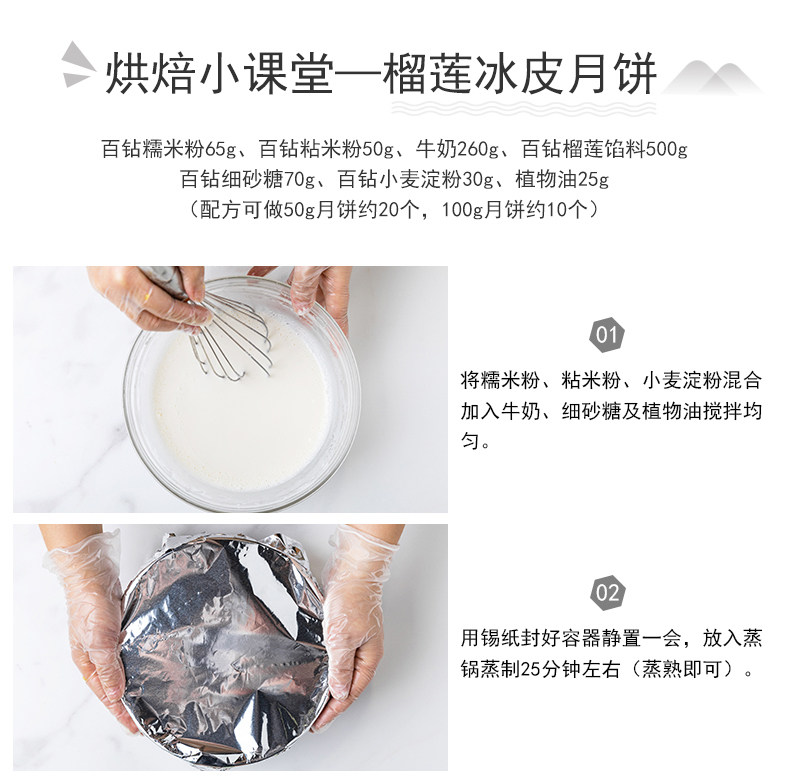 烘焙小课堂—榴莲冰皮月饼

百钻糯米粉65g、百钻粘米粉50g、牛奶260g、百钻榴莲馅料500g
百钻细砂糖70g、百钻小麦淀粉30g、植物油25g
（配方可做50g月饼约20个，100g月饼约10个）

01

将糯米粉、粘米粉、小麦淀粉混合加入牛奶、细砂糖及植物油搅拌均匀。

02

用锡纸封好容器静置一会，放入蒸锅蒸制25分钟左右（蒸熟即可）。