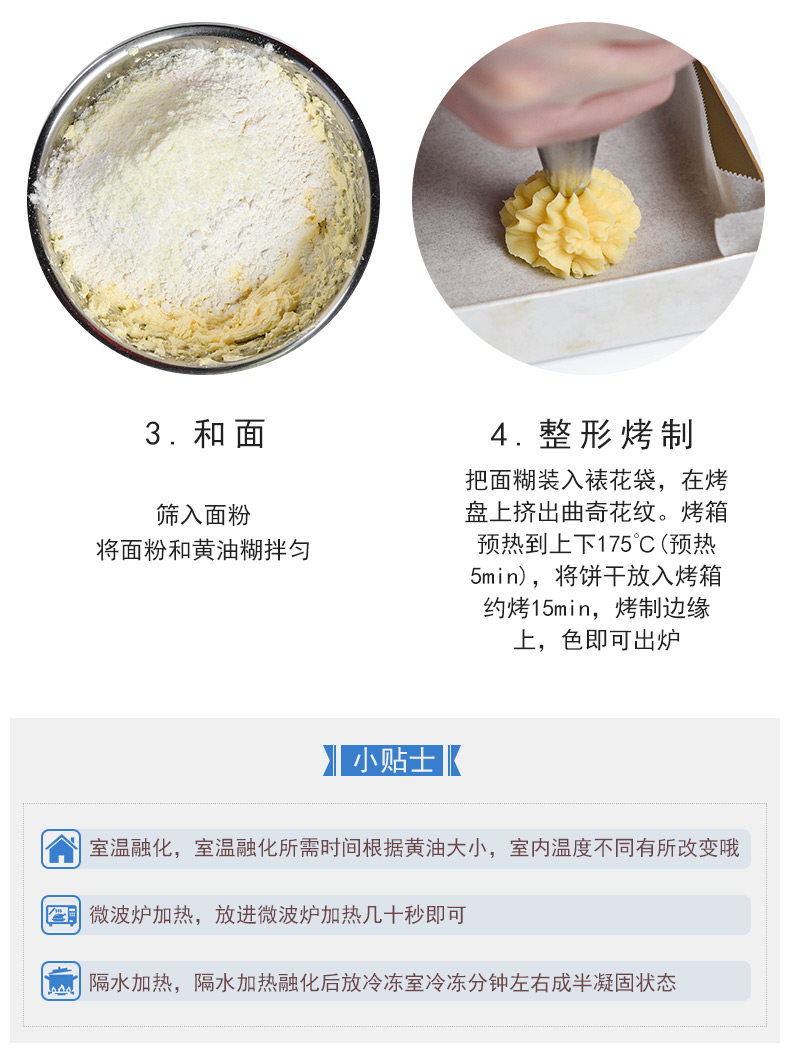 3. 和面

筛入面粉
将面粉和黄油糊拌匀

4. 整形烤制

把面糊装入裱花袋，在烤盘上挤出曲奇花纹。烤箱预热到上下175℃(预热5min)，将饼干放入烤箱约烤15min，烤制边缘上，色即可出炉

小贴士

室温融化，室温融化所需时间根据黄油大小，室内温度不同有所改变哦

微波炉加热，放进微波炉加热几十秒即可

隔水加热，隔水加热融化后放冷冻室冷冻分钟左右成半凝固状态