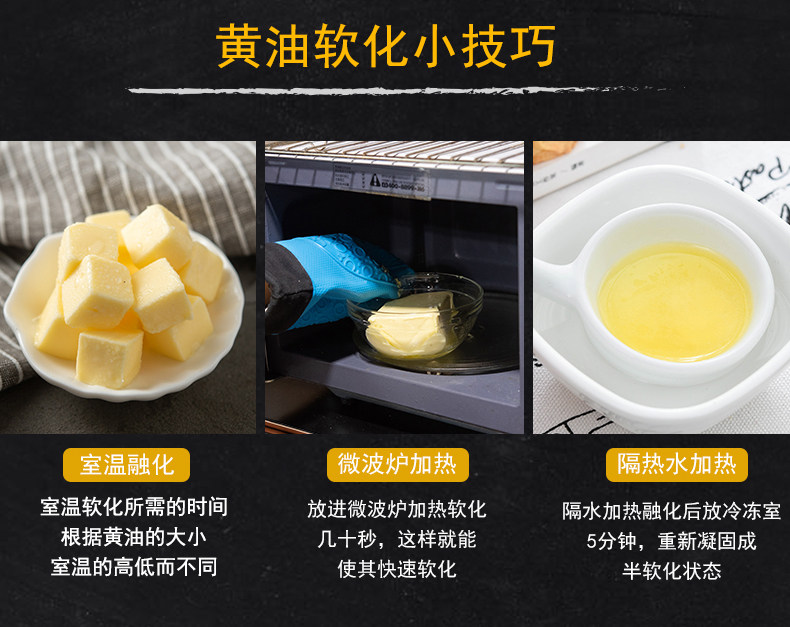 黄油软化小技巧

室温融化

室温软化所需的时间
根据黄油的大小
室温的高低而不同

微波炉加热

放进微波炉加热软化
几十秒，这样就能
使其快速软化

隔热水加热

隔水加热融化后放冷冻室
5分钟，重新凝固成
半软化状态