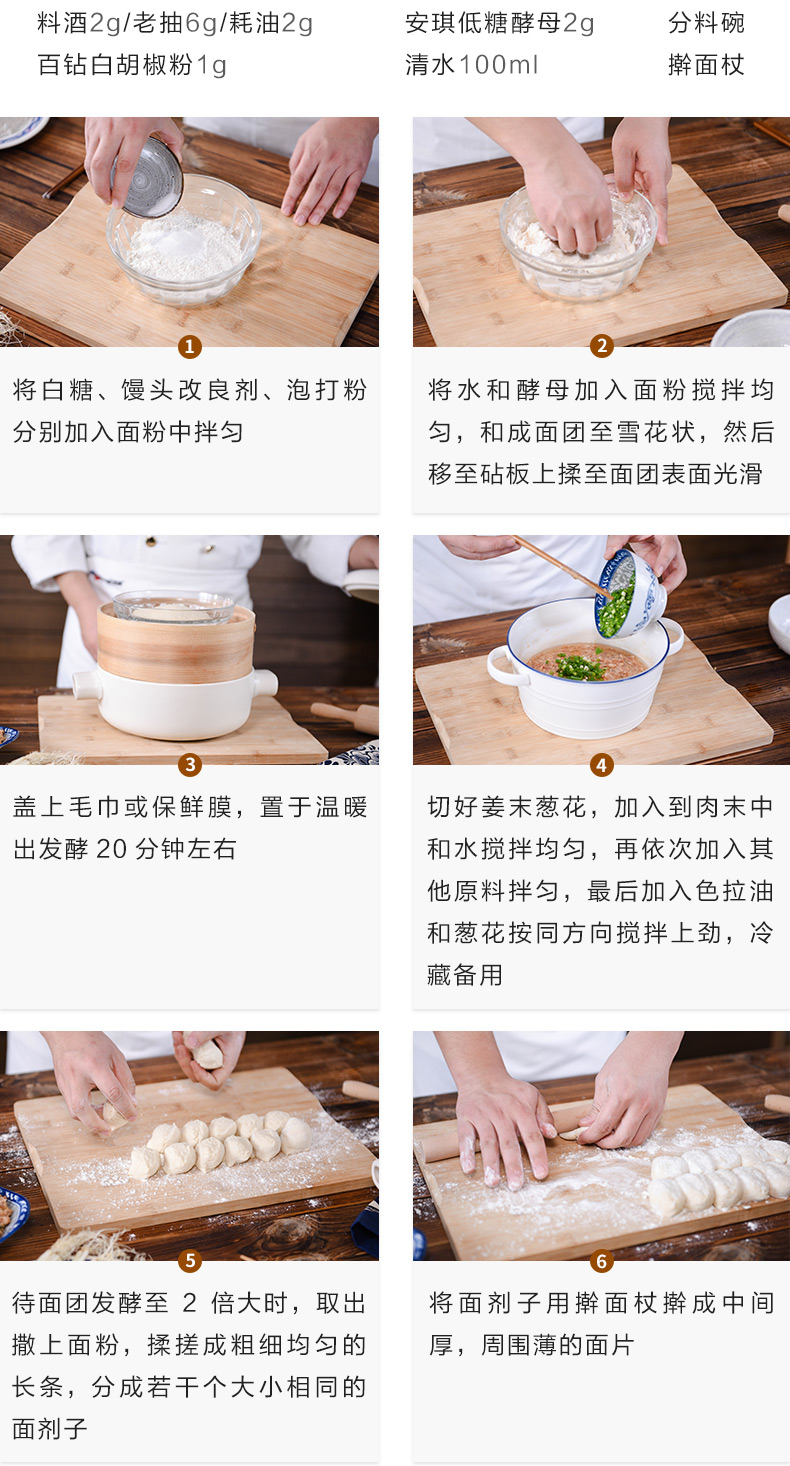 料酒2g/老抽6g/耗油2g
百钻白胡椒粉1g

安琪低糖酵母2g
清水100ml

分料碗
擀面杖

1
将白糖、馒头改良剂、泡打粉分别加入面粉中拌匀

2
将水和酵母加入面粉搅拌均匀，和成面团至雪花状，然后移至砧板上揉至面团表面光滑

3
盖上毛巾或保鲜膜，置于温暖出发酵 20 分钟左右

4
切好姜末葱花，加入到肉末中和水搅拌均匀，再依次加入其他原料拌匀，最后加入色拉油和葱花按同方向搅拌上劲，冷藏备用

5
待面团发酵至 2 倍大时，取出撒上面粉，揉搓成粗细均匀的长条，分成若干个大小相同的面剂子

6
将面剂子用擀面杖擀成中间厚，周围薄的面片