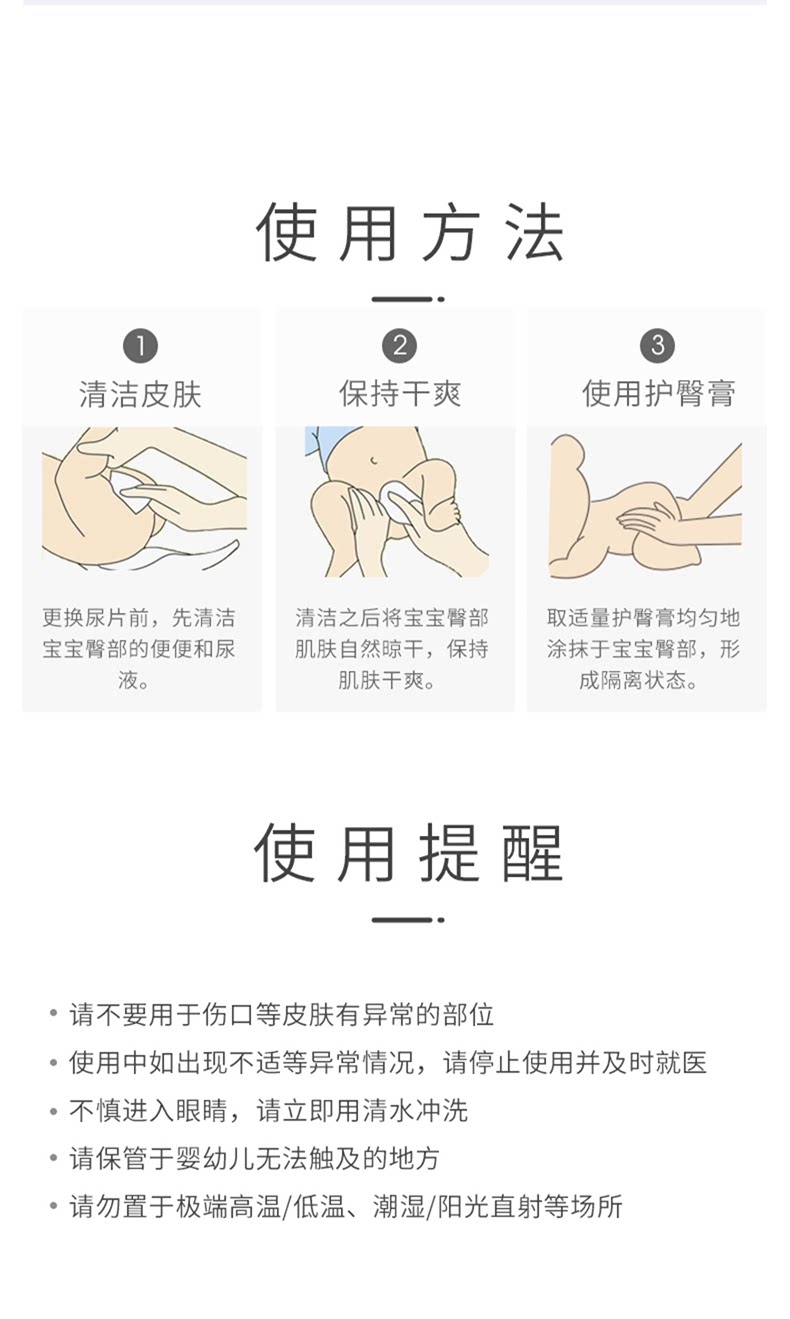 使用方法

1
清洁皮肤

更换尿片前，先清洁宝宝臀部的便便和尿液。

2
保持干爽

清洁之后将宝宝臀部肌肤自然晾干，保持肌肤干爽。

3
使用护臀膏

取适量护臀膏均匀地涂抹于宝宝臀部，形成隔离状态。

使用提醒

• 请不要用于伤口等皮肤有异常的部位
• 使用中如出现不适等异常情况，请停止使用并及时就医
• 不慎进入眼睛，请立即用清水冲洗
• 请保管于婴幼儿无法触及的地方
• 请勿置于极端高温/低温、潮湿/阳光直射等场所