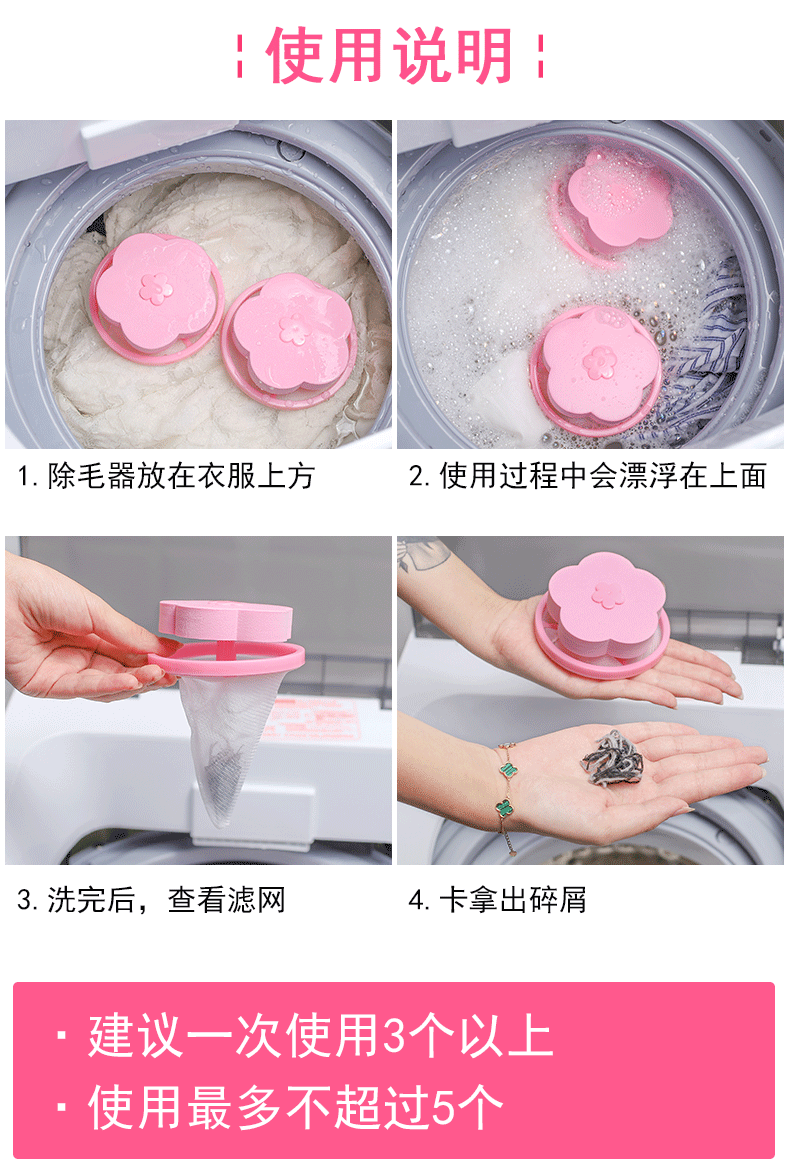 使用说明

1. 除毛器放在衣服上方

2. 使用过程中会漂浮在上面

3. 洗完后，查看滤网

4. 卡拿出碎屑

· 建议一次使用3个以上
· 使用最多不超过5个