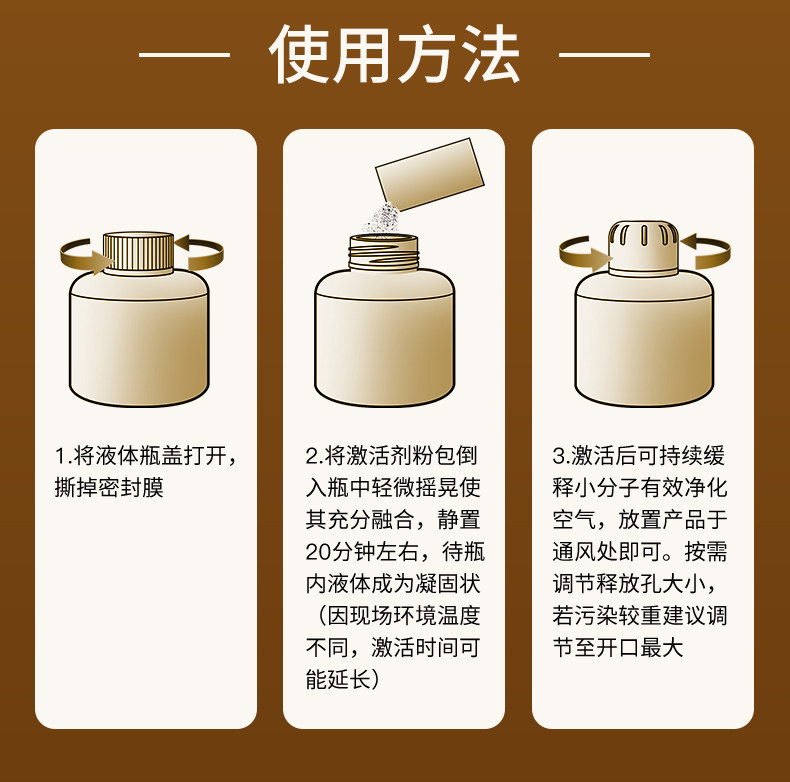 使用方法

1.将液体瓶盖打开，撕掉密封膜

2.将激活剂粉包倒入瓶中轻微摇晃使其充分融合，静置20分钟左右，待瓶内液体成为凝固状（因现场环境温度不同，激活时间可能延长）

3.激活后可持续缓释小分子有效净化空气，放置产品于通风处即可。按需调节释放孔大小，若污染较重建议调节至开口最大