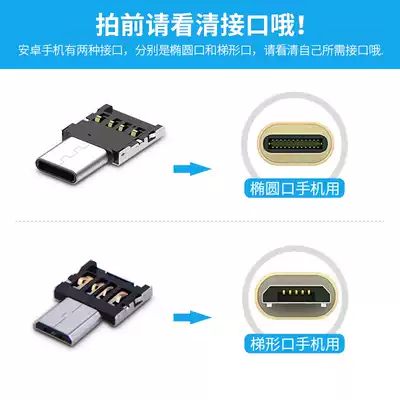 拍前请看清接口哦!

安卓手机有两种接口，分别是椭圆口和梯形口，请看清自己所需接口哦.

椭圆口手机用

梯形口手机用