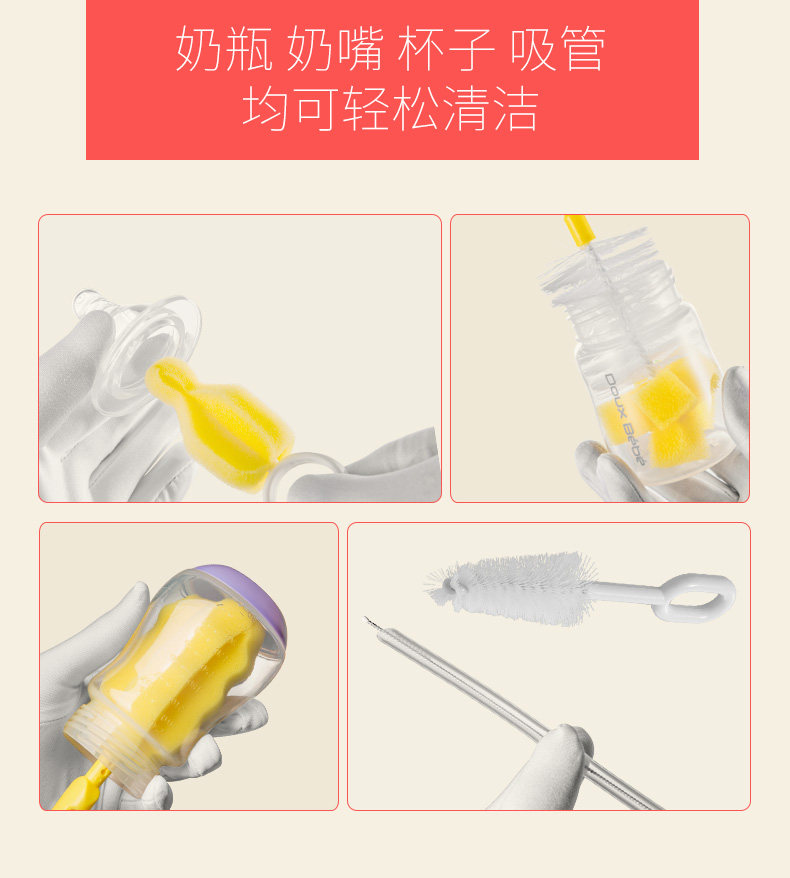 奶瓶 奶嘴 杯子 吸管
均可轻松清洁

Doux Bebe