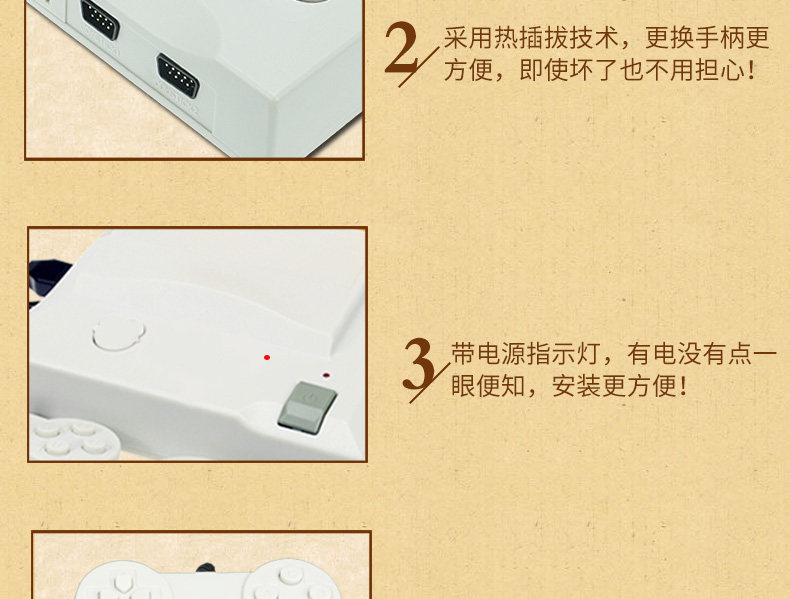 2 采用热插拔技术，更换手柄更方便，即使坏了也不用担心！

3 带电源指示灯，有电没有点一眼便知，安装更方便！