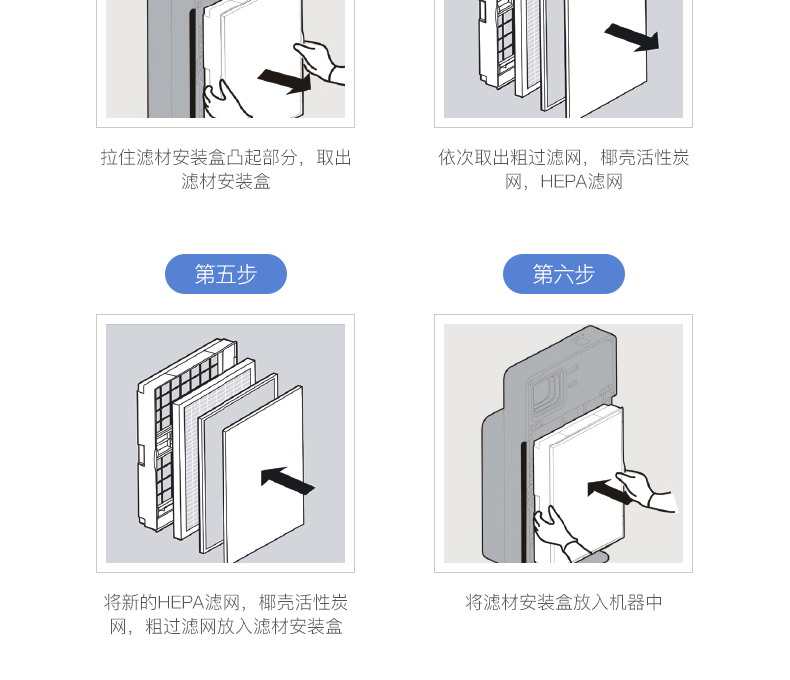 拉住滤材安装盒凸起部分，取出滤材安装盒

依次取出粗过滤网，椰壳活性炭网，HEPA滤网

第五步

将新的HEPA滤网，椰壳活性炭网，粗过滤网放入滤材安装盒

第六步

将滤材安装盒放入机器中