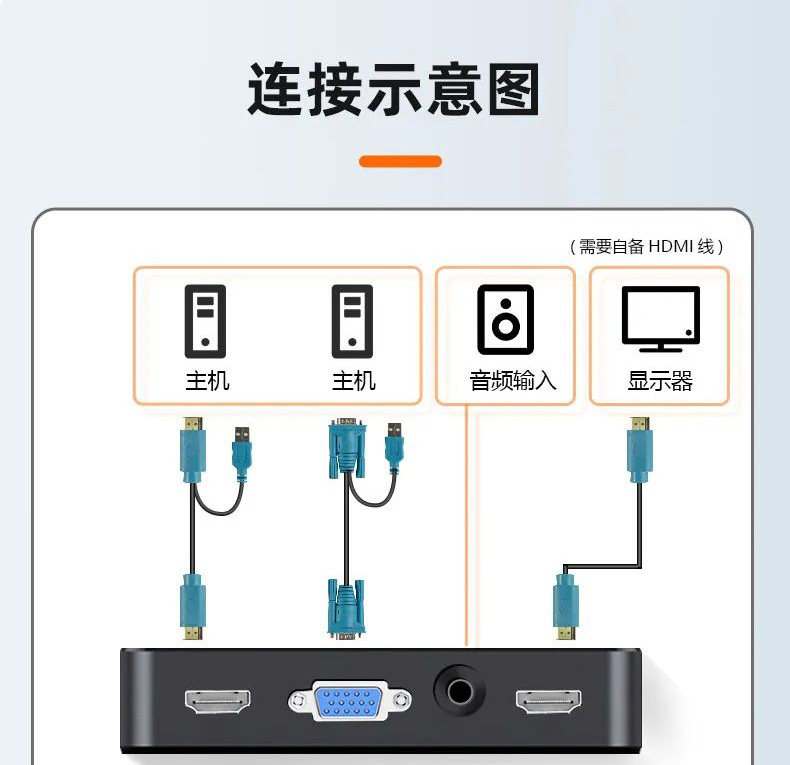 连接示意图

（需要自备 HDMI 线）

主机

主机

音频输入

显示器