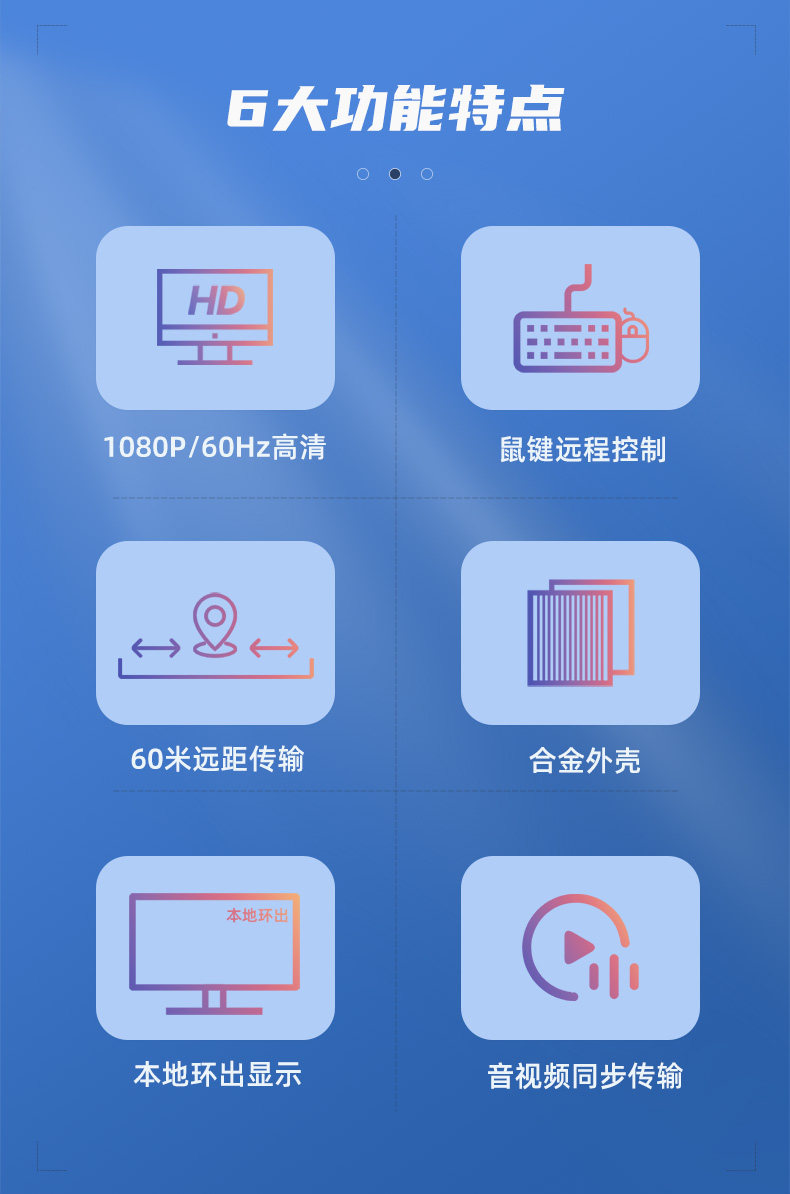 6大功能特点

HD

1080P/60Hz高清

鼠键远程控制

60米远距传输

合金外壳

本地环出

本地环出显示

音视频同步传输