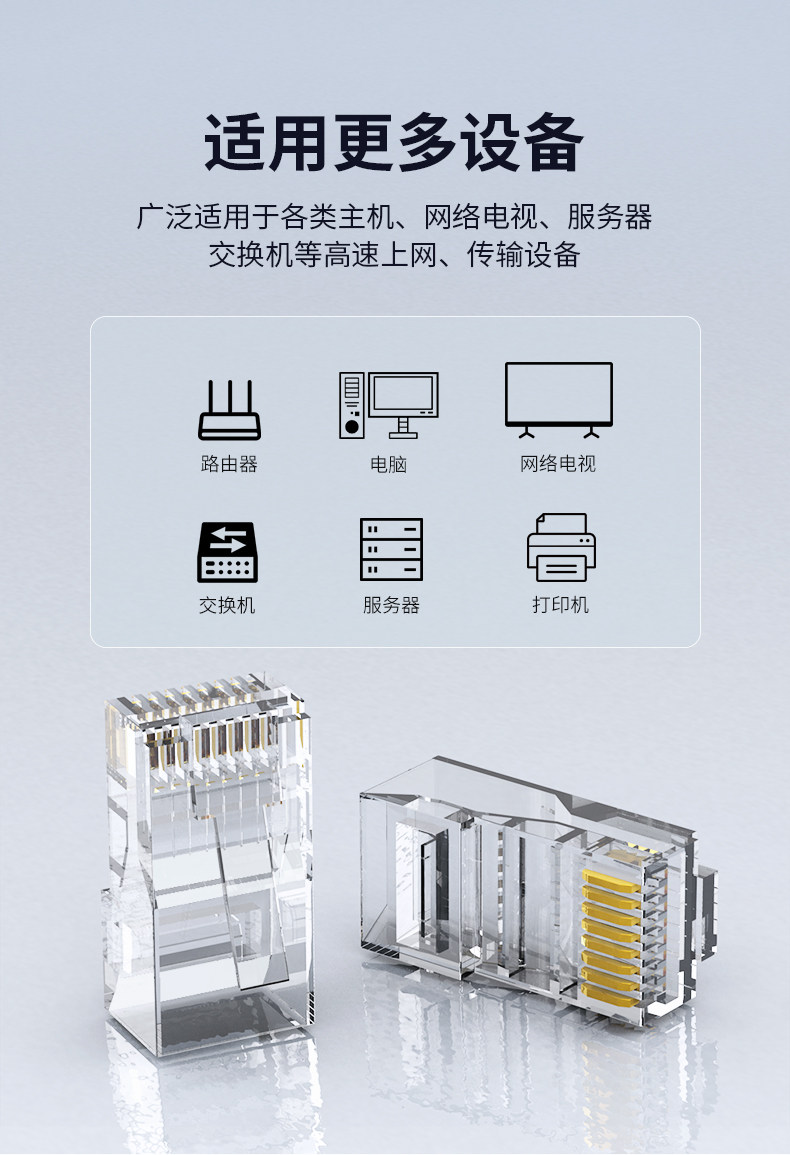 适用更多设备

广泛适用于各类主机、网络电视、服务器
交换机等高速上网、传输设备

路由器

电脑

网络电视

交换机

服务器

打印机