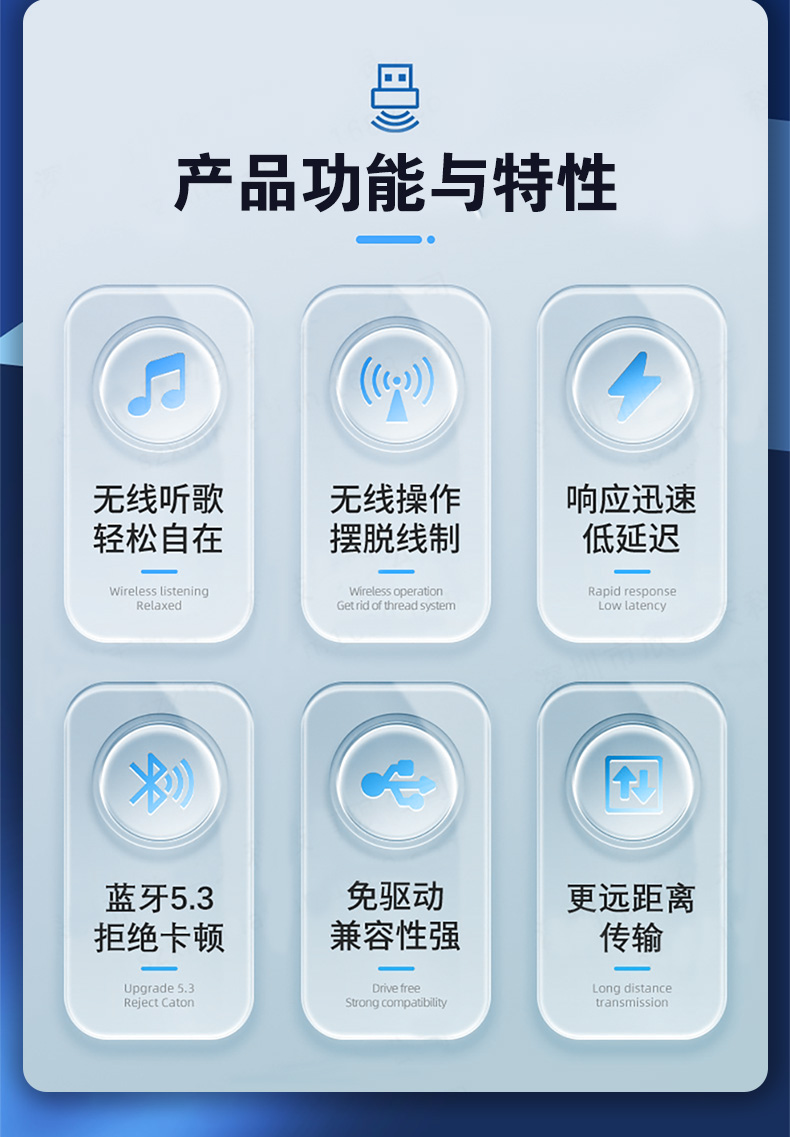 产品功能与特性

无线听歌
轻松自在

Wireless listening
Relaxed

无线操作
摆脱线制

Wireless operation
Get rid of thread system

响应迅速
低延迟

Rapid response
Low latency

蓝牙5.3
拒绝卡顿

Upgrade 5.3
Reject Caton

免驱动
兼容性强

Drive free
Strong compatibility

更远距离
传输

Long distance
transmission