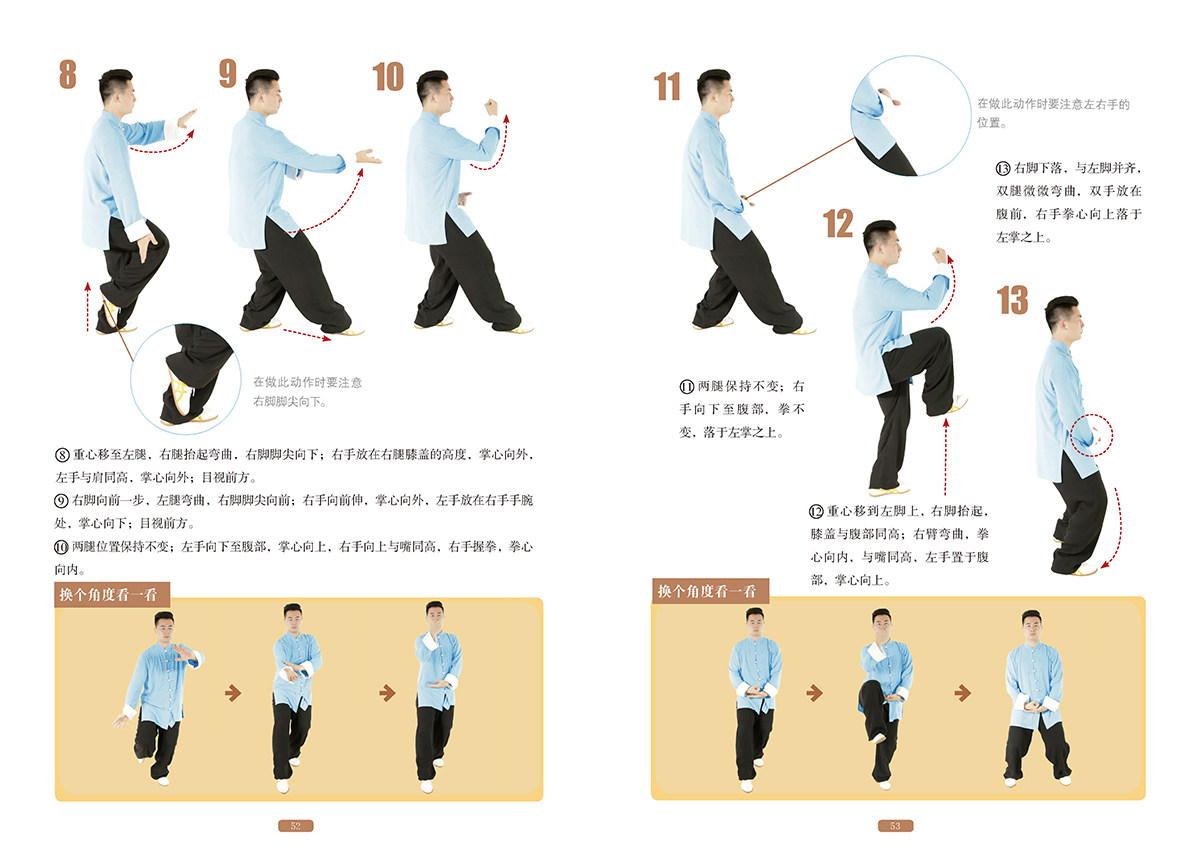 8

9

10

在做此动作时要注意右脚脚尖向下。

⑧ 重心移至左腿，右腿抬起弯曲，右脚脚尖向下；右手放在右腿膝盖的高度，掌心向外，左手与肩同高，掌心向外；目视前方。

⑨ 右脚向前一步，左腿弯曲，右脚脚尖向前；右手向前伸，掌心向外，左手放在右手手腕处，掌心向下；目视前方。

⑩ 两腿位置保持不变；左手向下至腹部，掌心向上，右手向上与嘴同高，右手握拳，拳心向内。

换个角度看一看

52

11

在做此动作时要注意左右手的位置。

⑬ 右脚下落，与左脚并齐，双腿微微弯曲，双手放在腹前，右手拳心向上落于左掌之上。

12

13

⑪ 两腿保持不变；右手向下至腹部，拳不变，落于左掌之上。

⑫ 重心移到左脚上，右脚抬起，膝盖与腹部同高；右臂弯曲，拳心向内，与嘴同高，左手置于腹部，掌心向上。

换个角度看一看

53