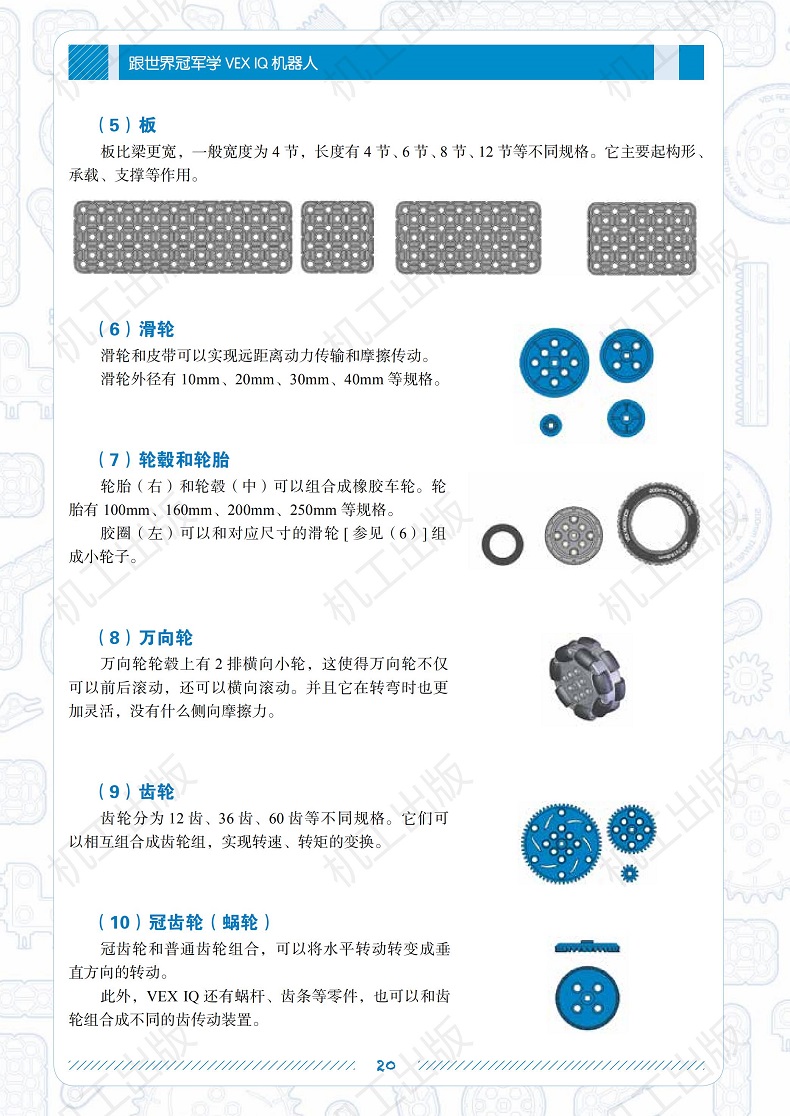 跟世界冠军学 VEX IQ 机器人

（5）板

板比梁更宽，一般宽度为 4 节，长度有 4 节、6 节、8 节、12 节等不同规格。它主要起构形、承载、支撑等作用。

（6）滑轮

滑轮和皮带可以实现远距离动力传输和摩擦传动。

滑轮外径有 10mm、20mm、30mm、40mm 等规格。

（7）轮毂和轮胎

轮胎（右）和轮毂（中）可以组合成橡胶车轮。轮胎有 100mm、160mm、200mm、250mm 等规格。

胶圈（左）可以和对应尺寸的滑轮 [ 参见（6）] 组成小轮子。

（8）万向轮

万向轮轮毂上有 2 排横向小轮，这使得万向轮不仅可以前后滚动，还可以横向滚动。并且它在转弯时也更加灵活，没有什么侧向摩擦力。

（9）齿轮

齿轮分为 12 齿、36 齿、60 齿等不同规格。它们可以相互组合成齿轮组，实现转速、转矩的变换。

（10）冠齿轮（蜗轮）

冠齿轮和普通齿轮组合，可以将水平转动转变成垂直方向的转动。

此外，VEX IQ 还有蜗杆、齿条等零件，也可以和齿轮组合成不同的齿传动装置。

20

机工出版