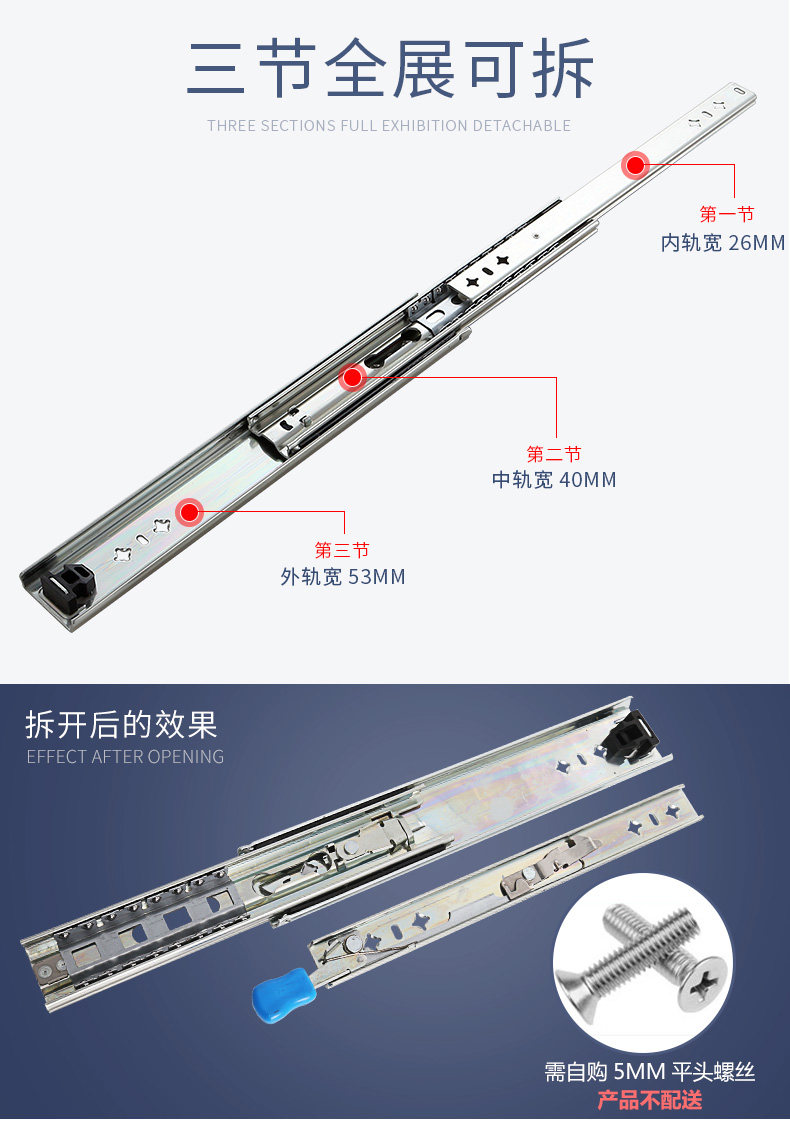 三节全展可拆
THREE SECTIONS FULL EXHIBITION DETACHABLE

第一节
内轨宽 26MM

第二节
中轨宽 40MM

第三节
外轨宽 53MM

拆开后的效果
EFFECT AFTER OPENING

需自购 5MM 平头螺丝
产品不配送