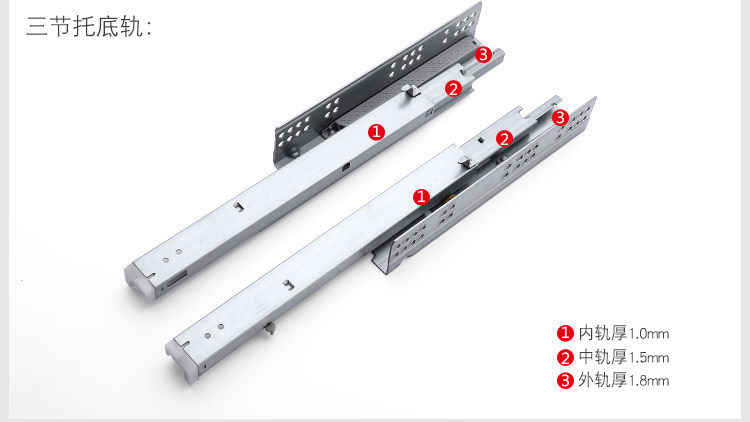 三节托底轨：

3
2
1
3
2
1

1 内轨厚1.0mm
2 中轨厚1.5mm
3 外轨厚1.8mm