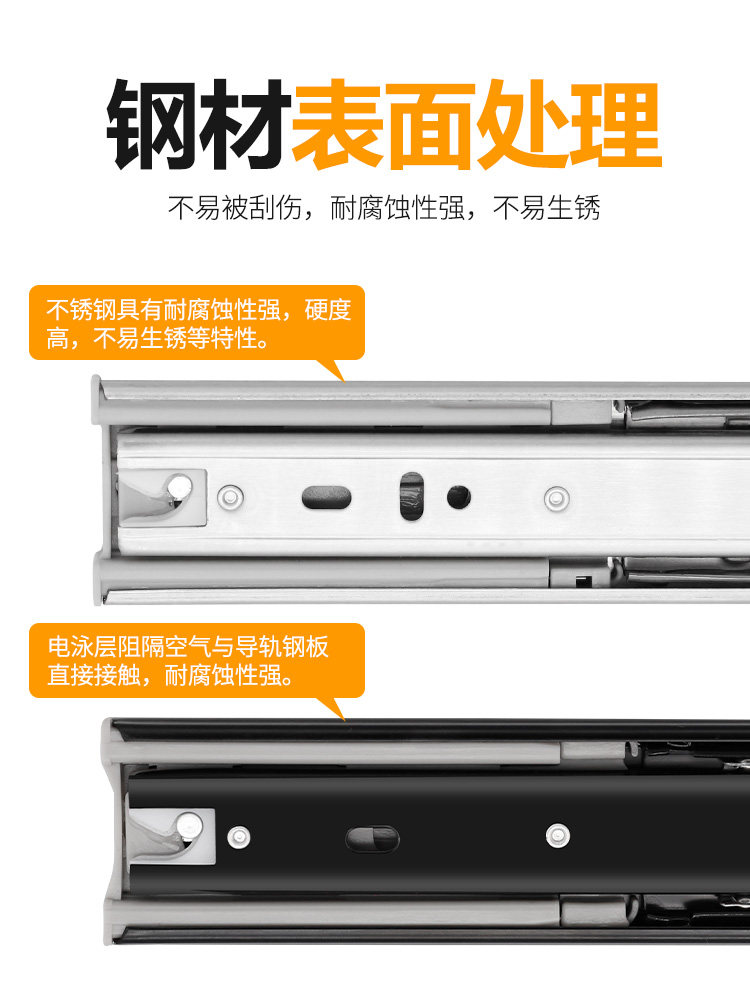 钢材表面处理

不易被刮伤，耐腐蚀性强，不易生锈

不锈钢具有耐腐蚀性强，硬度高，不易生锈等特性。

电泳层阻隔空气与导轨钢板直接接触，耐腐蚀性强。