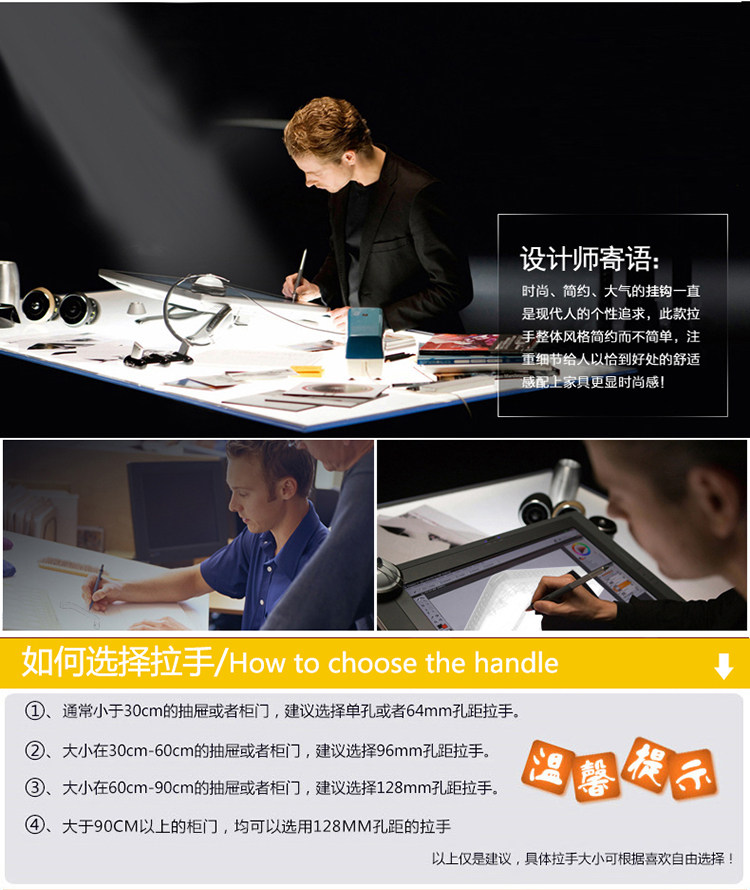 设计师寄语:

时尚、简约、大气的挂钩一直是现代人的个性追求，此款拉手整体风格简约而不简单，注重细节给人以恰到好处的舒适感配上家具更显时尚感！

如何选择拉手/How to choose the handle

①、通常小于30cm的抽屉或者柜门，建议选择单孔或者64mm孔距拉手。

②、大小在30cm-60cm的抽屉或者柜门，建议选择96mm孔距拉手。

③、大小在60cm-90cm的抽屉或者柜门，建议选择128mm孔距拉手。

④、大于90CM以上的柜门，均可以选用128MM孔距的拉手

温馨提示

以上仅是建议，具体拉手大小可根据喜欢自由选择！