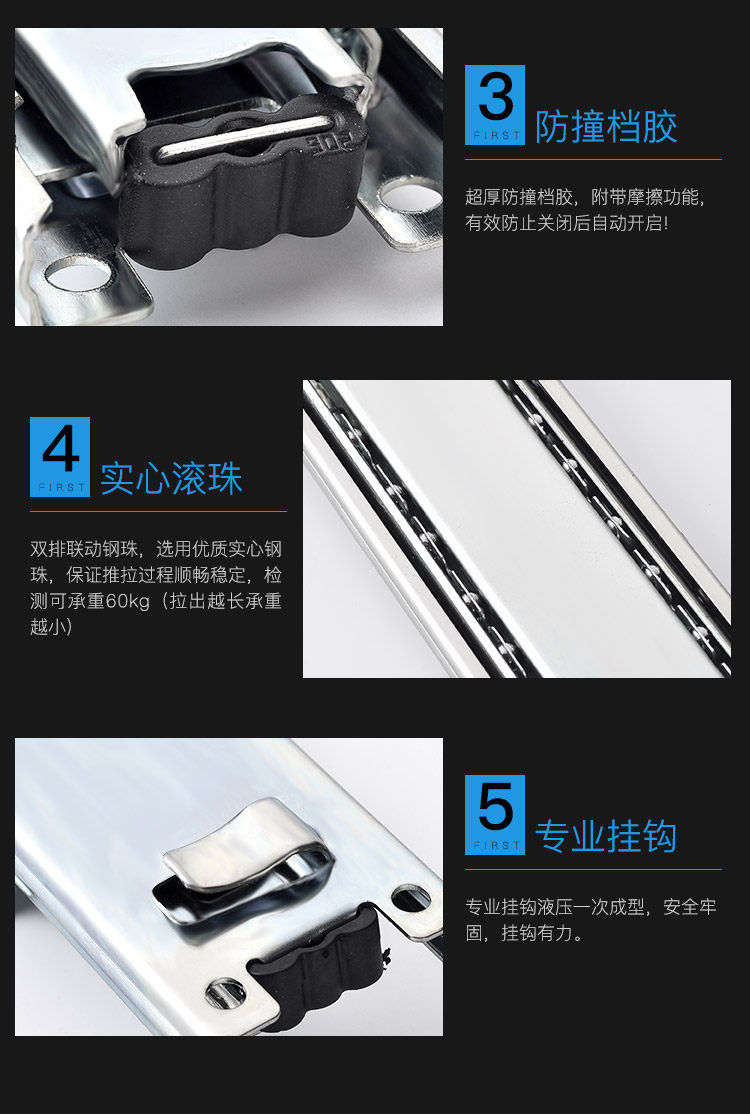 3
FIRST
防撞档胶

超厚防撞档胶，附带摩擦功能，有效防止关闭后自动开启!

4
FIRST
实心滚珠

双排联动钢珠，选用优质实心钢珠，保证推拉过程顺畅稳定，检测可承重60kg（拉出越长承重越小）

5
FIRST
专业挂钩

专业挂钩液压一次成型，安全牢固，挂钩有力。