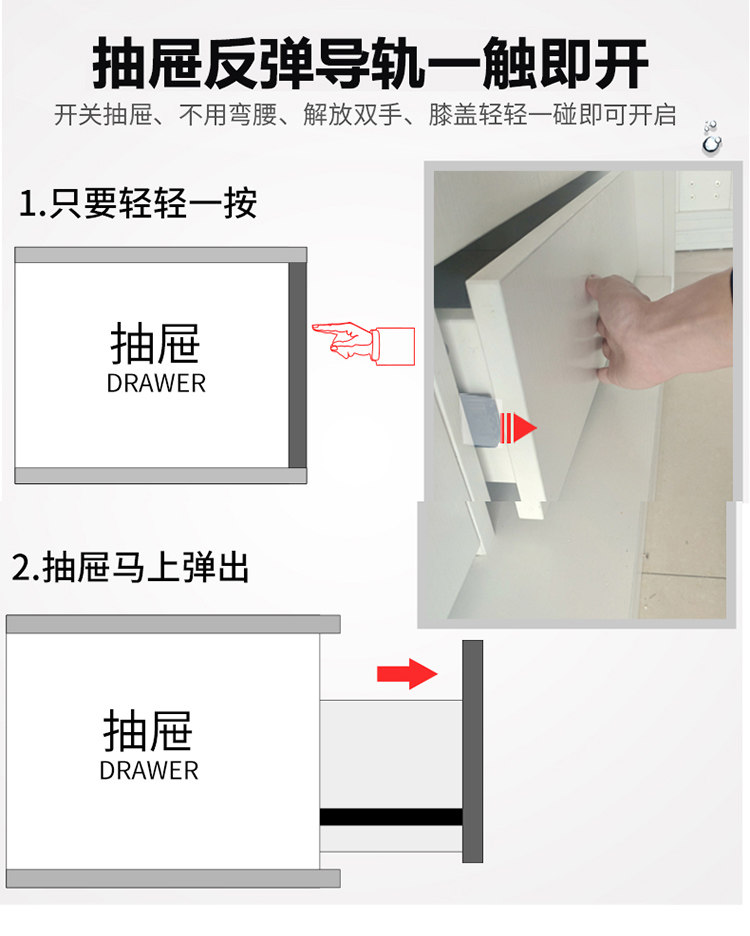 抽屉反弹导轨一触即开

开关抽屉、不用弯腰、解放双手、膝盖轻轻一碰即可开启

1.只要轻轻一按

抽屉
DRAWER

2.抽屉马上弹出

抽屉
DRAWER