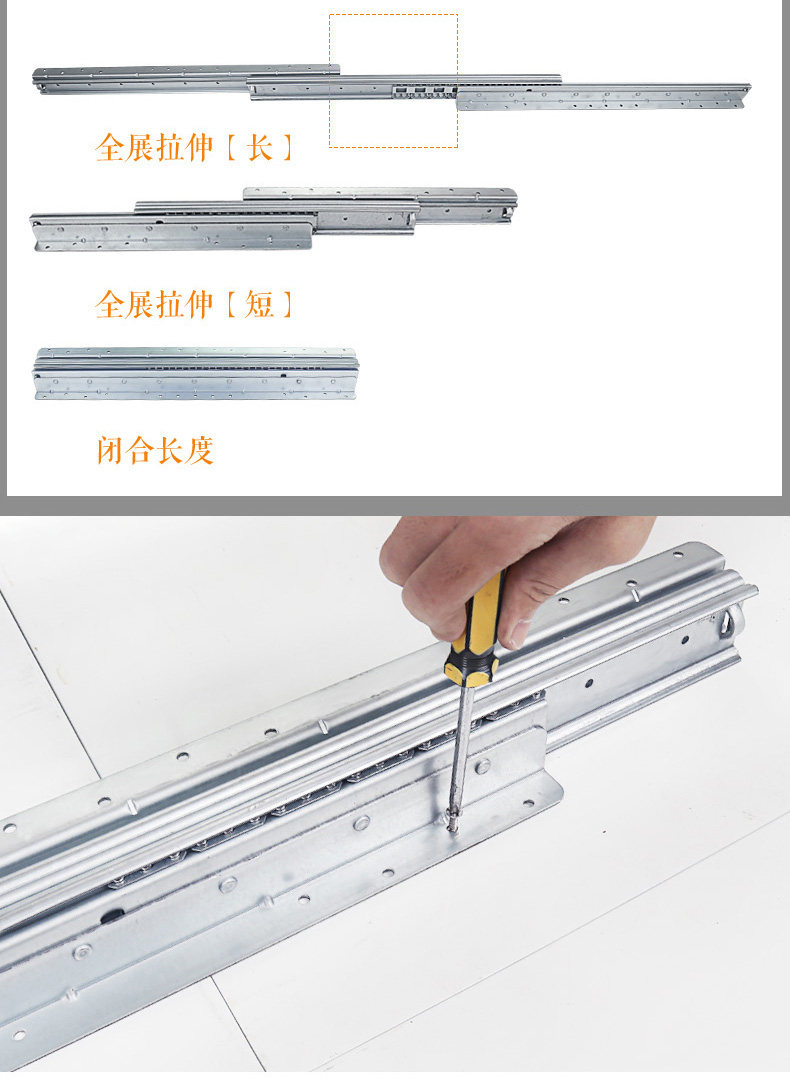 全展拉伸【长】

全展拉伸【短】

闭合长度