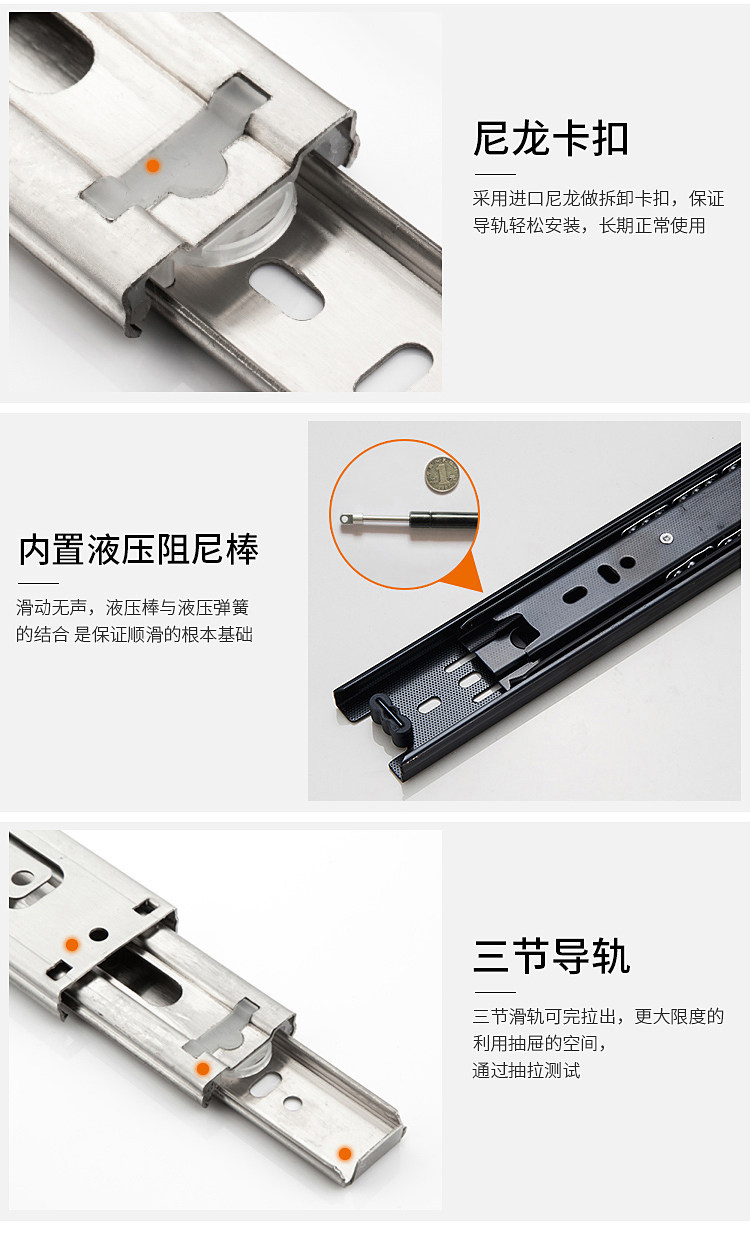 尼龙卡扣

采用进口尼龙做拆卸卡扣，保证导轨轻松安装，长期正常使用

内置液压阻尼棒

滑动无声，液压棒与液压弹簧的结合 是保证顺滑的根本基础

三节导轨

三节滑轨可完拉出，更大限度的利用抽屉的空间，
通过抽拉测试