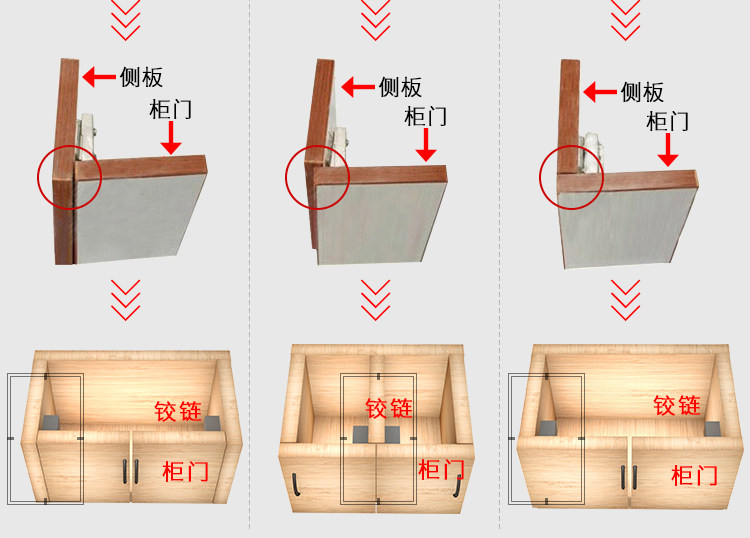 侧板
柜门
铰链
柜门

侧板
柜门
铰链
柜门

侧板
柜门
铰链
柜门