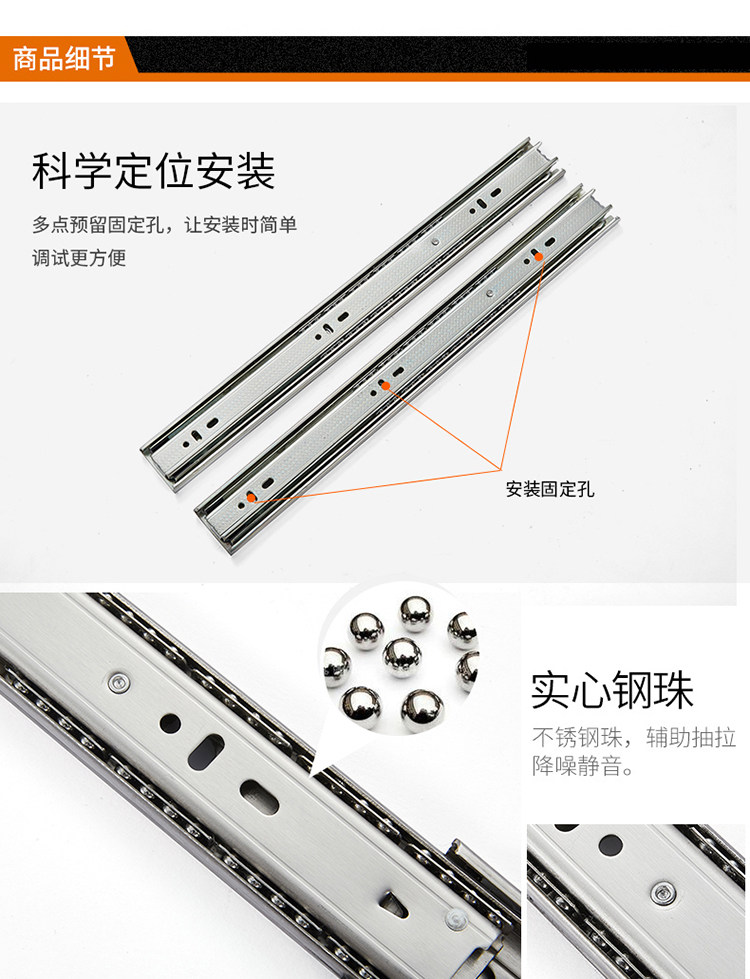 商品细节

科学定位安装

多点预留固定孔，让安装时简单调试更方便

安装固定孔

实心钢珠

不锈钢珠，辅助抽拉降噪静音。