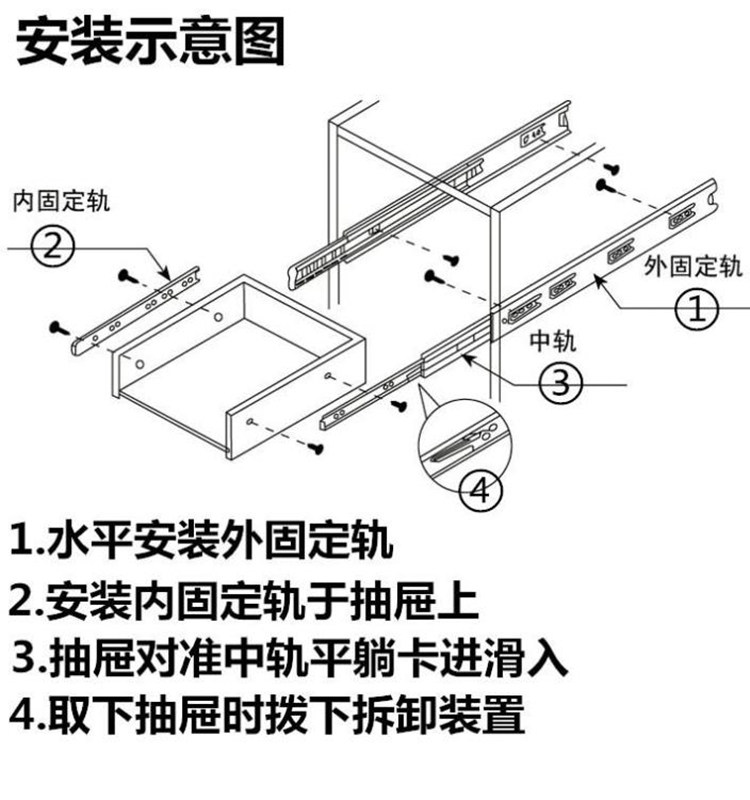 安装示意图

内固定轨

②

外固定轨

①

中轨

③

④

1.水平安装外固定轨
2.安装内固定轨于抽屉上
3.抽屉对准中轨平躺卡进滑入
4.取下抽屉时拨下拆卸装置