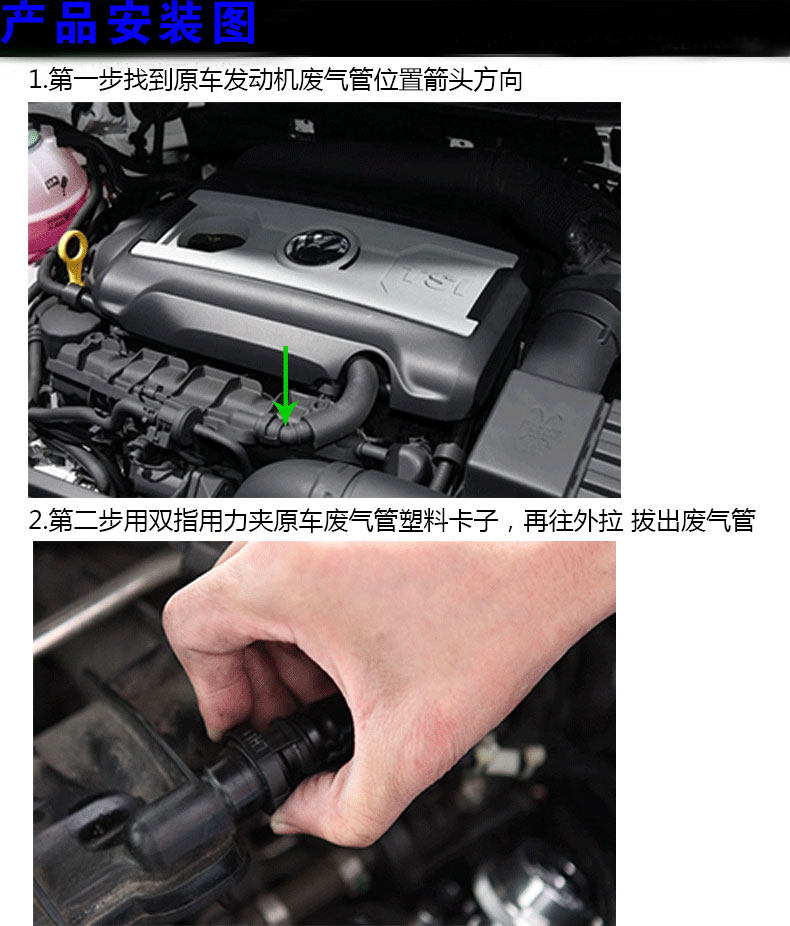 产品安装图

1.第一步找到原车发动机废气管位置箭头方向

TSI

2.第二步用双指用力夹原车废气管塑料卡子，再往外拉 拔出废气管