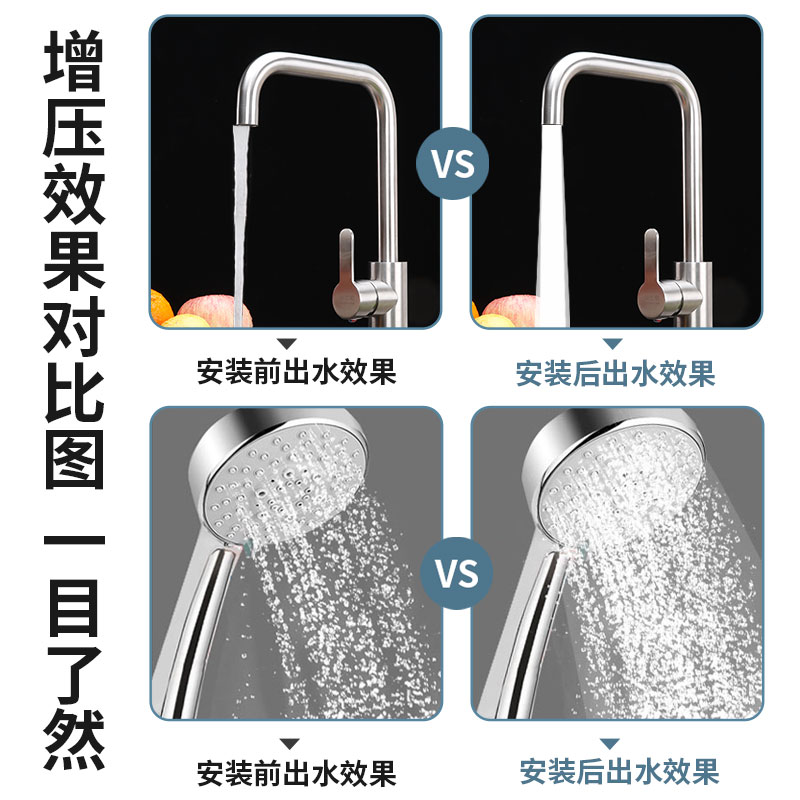 增压效果对比图

一目了然

VS

安装前出水效果

安装后出水效果

VS

安装前出水效果

安装后出水效果