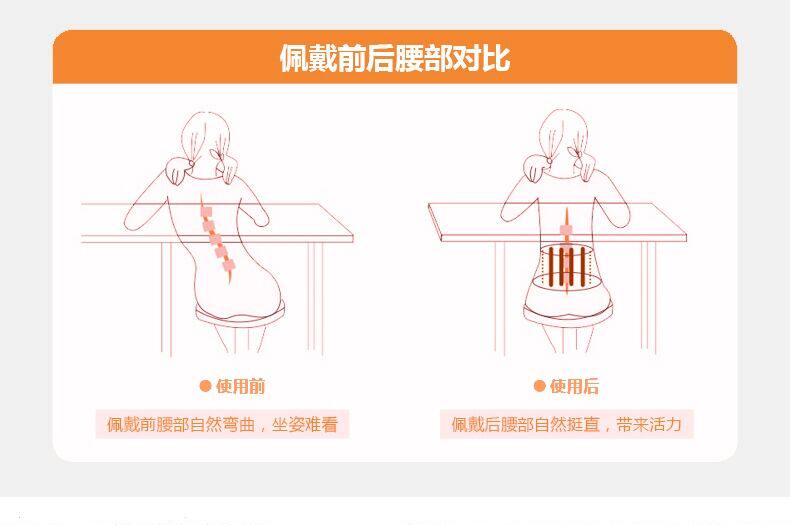 佩戴前后腰部对比

● 使用前

佩戴前腰部自然弯曲，坐姿难看

● 使用后

佩戴后腰部自然挺直，带来活力