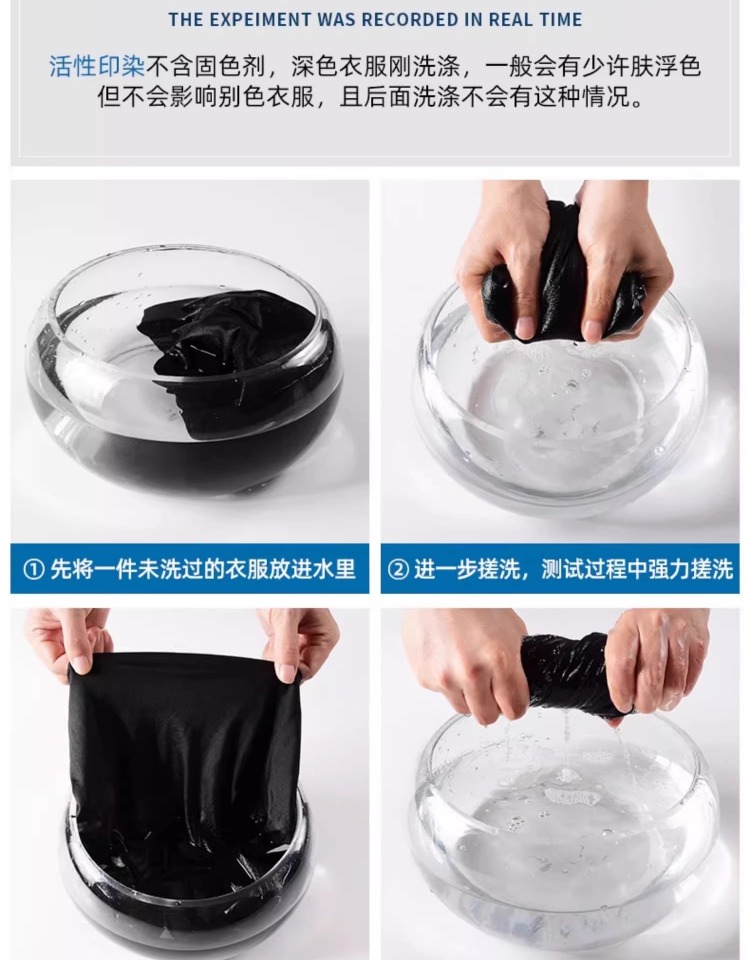 THE EXPEIMENT WAS RECORDED IN REAL TIME

活性印染不含固色剂，深色衣服刚洗涤，一般会有少许肤浮色但不会影响别色衣服，且后面洗涤不会有这种情况。

① 先将一件未洗过的衣服放进水里

② 进一步搓洗，测试过程中强力搓洗