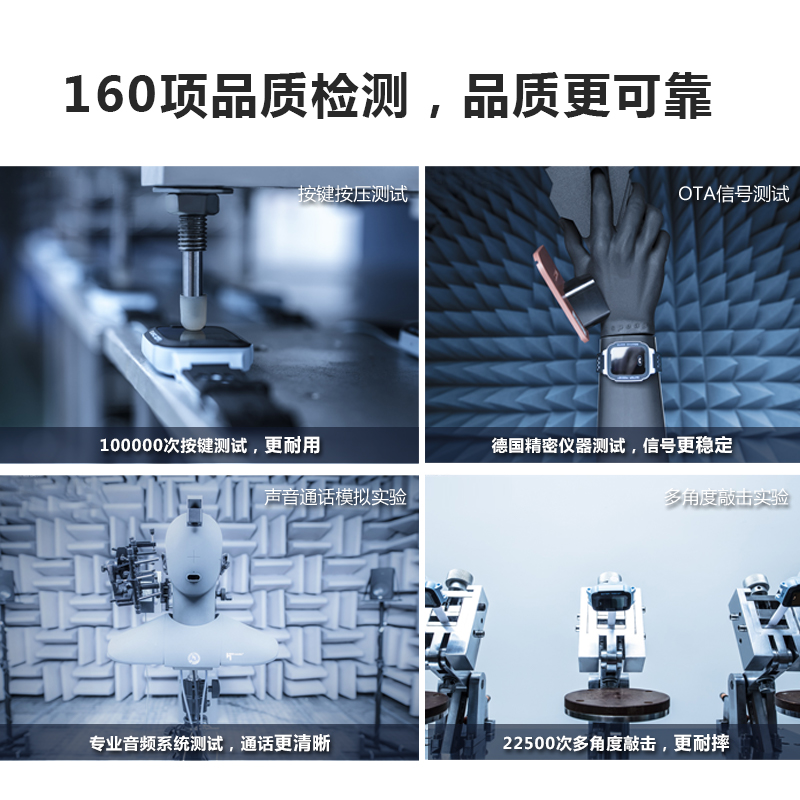 160项品质检测，品质更可靠

按键按压测试

100000次按键测试，更耐用

OTA信号测试

德国精密仪器测试，信号更稳定

声音通话模拟实验

专业音频系统测试，通话更清晰

多角度敲击实验

22500次多角度敲击，更耐摔